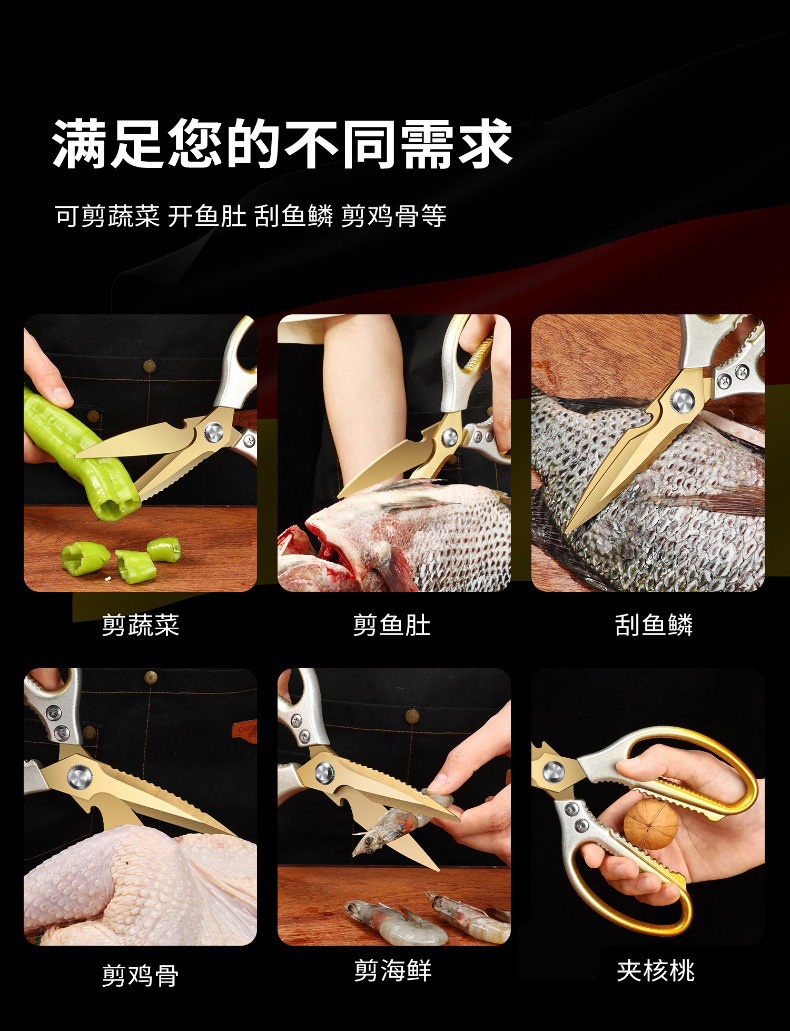 满足您的不同需求

可剪蔬菜 开鱼肚 刮鱼鳞 剪鸡骨等

剪蔬菜

剪鱼肚

刮鱼鳞

剪鸡骨

剪海鲜

夹核桃