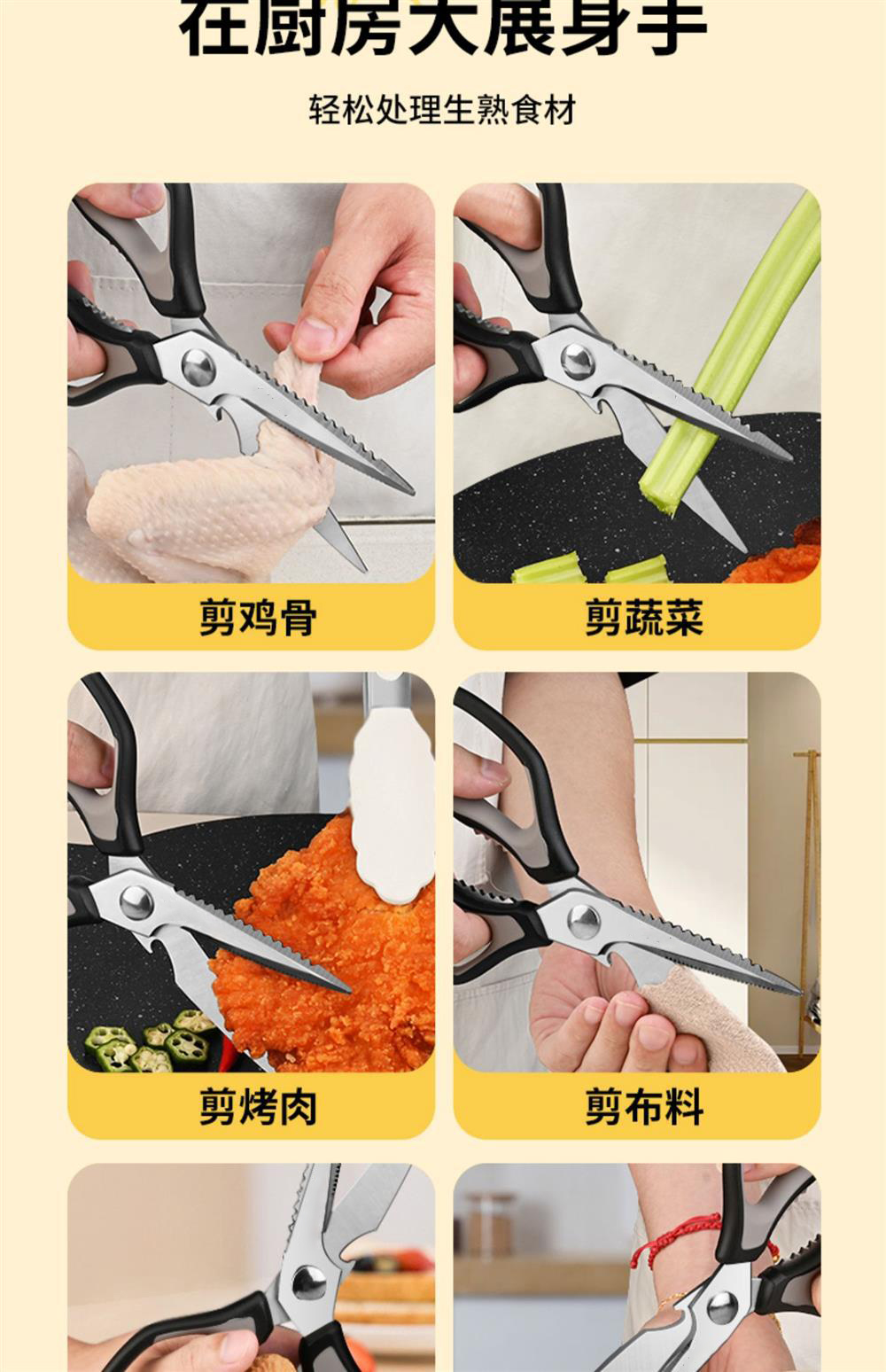 在厨房大展身手

轻松处理生熟食材

剪鸡骨

剪蔬菜

剪烤肉

剪布料