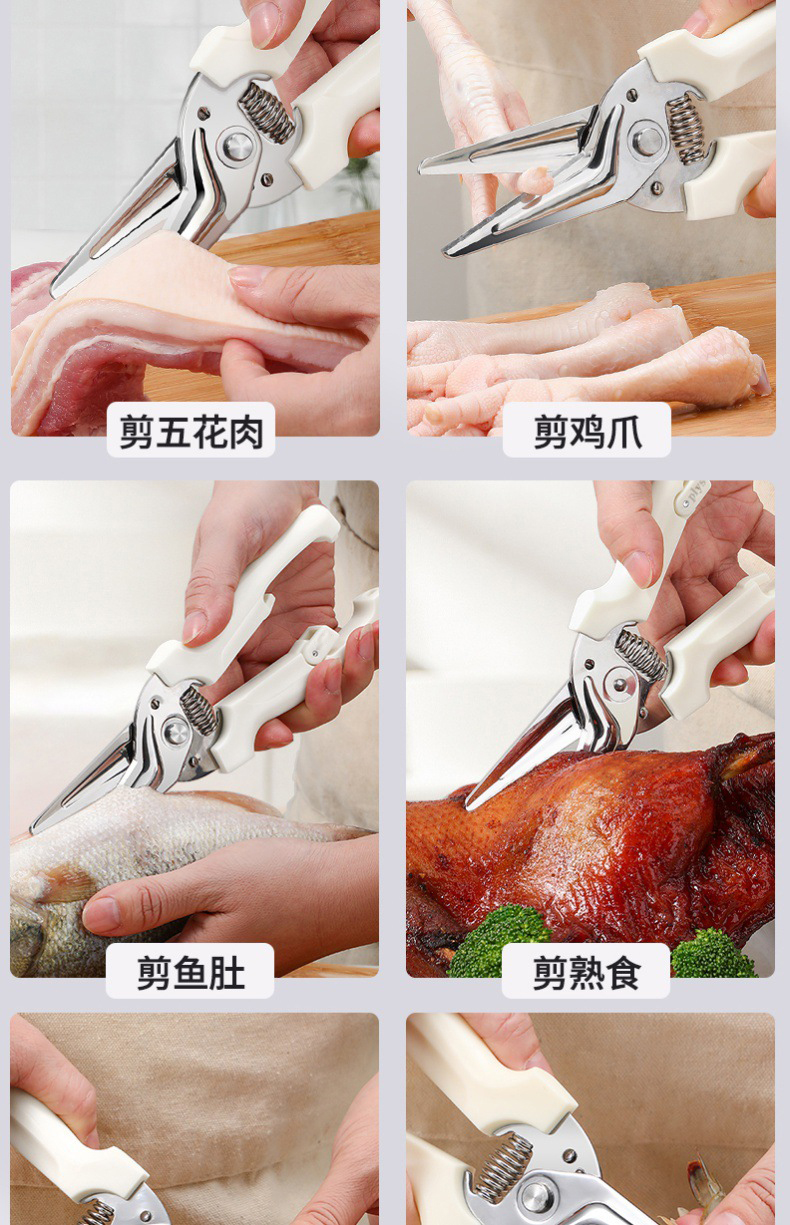 剪五花肉

剪鸡爪

剪鱼肚

剪熟食