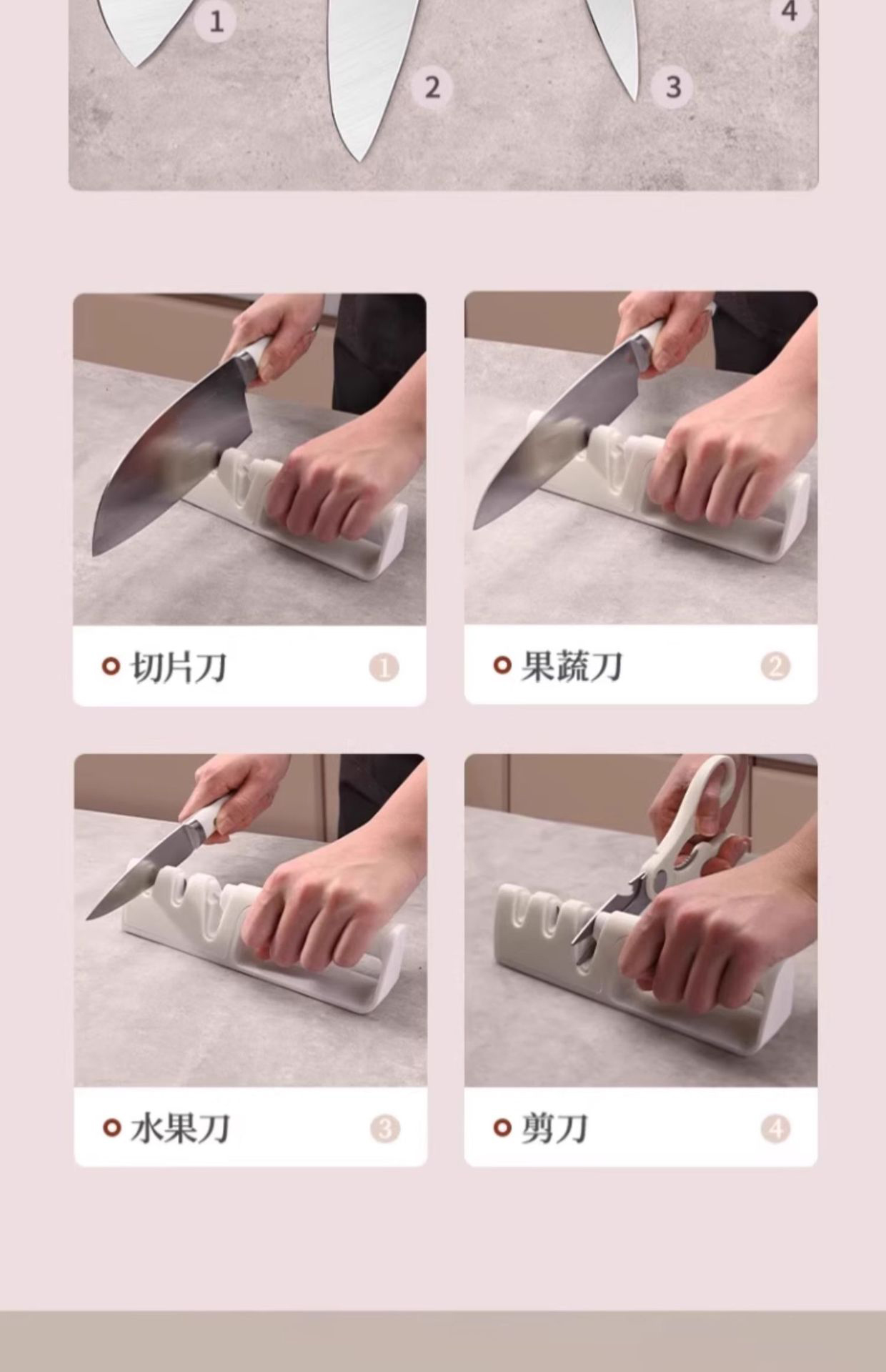 1
2
3
4

切片刀 1

果蔬刀 2

水果刀 3

剪刀 4