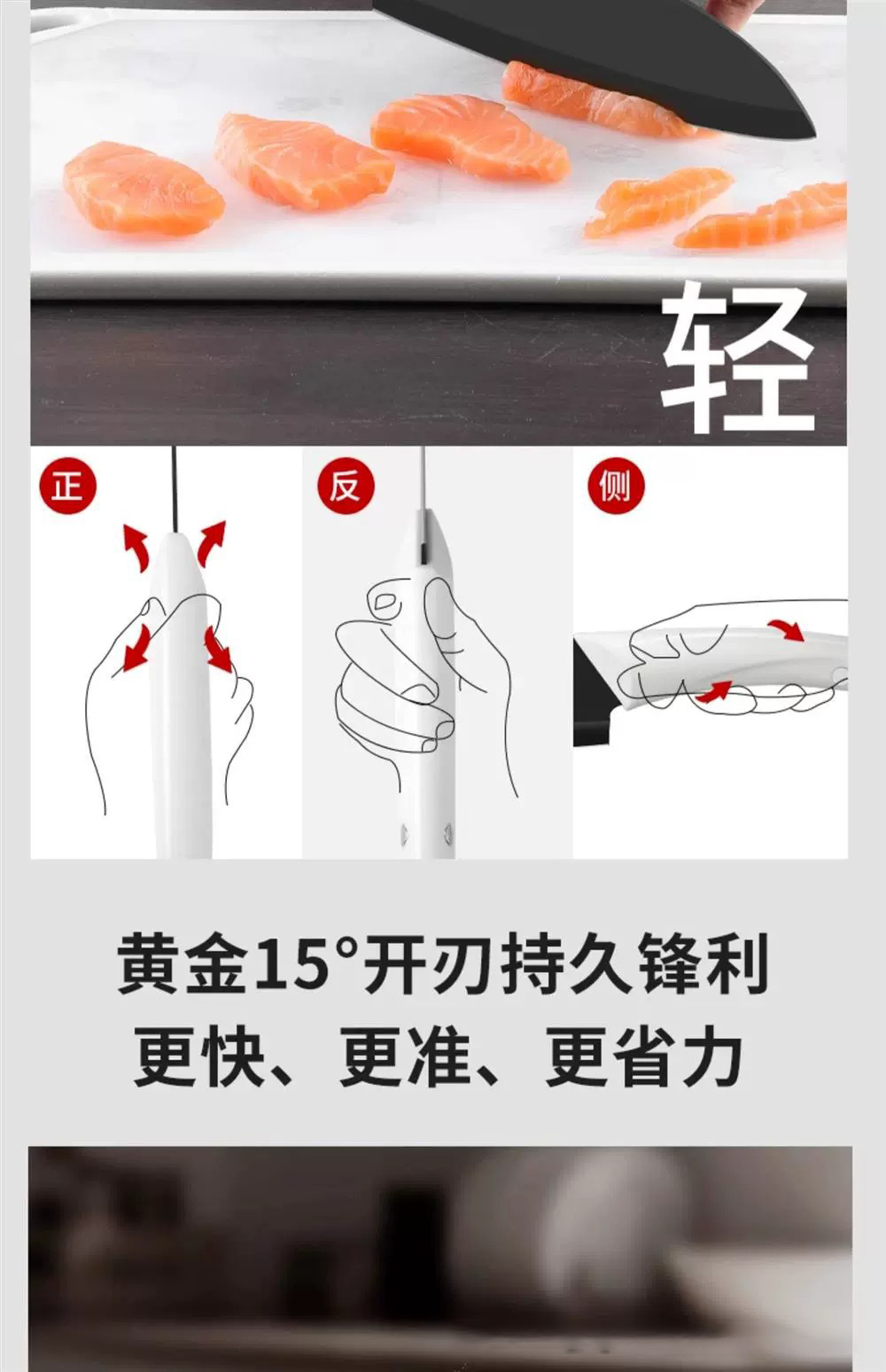 轻

正

反

侧

黄金15°开刃持久锋利
更快、更准、更省力