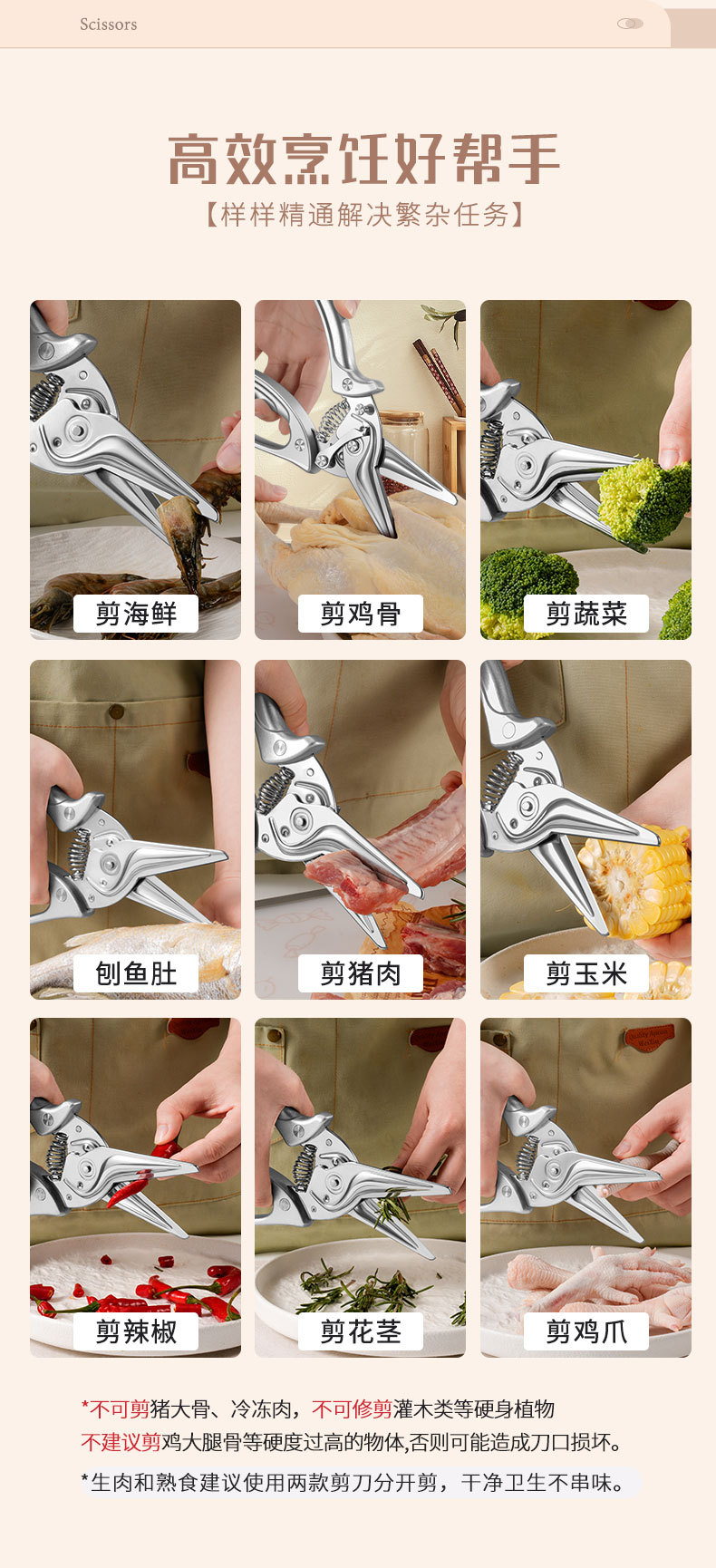 Scissors

高效烹饪好帮手
【样样精通解决繁杂任务】

剪海鲜

剪鸡骨

剪蔬菜

刨鱼肚

剪猪肉

剪玉米

剪辣椒

剪花茎

剪鸡爪

*不可剪猪大骨、冷冻肉，不可修剪灌木类等硬身植物
不建议剪鸡大腿骨等硬度过高的物体,否则可能造成刀口损坏。

*生肉和熟食建议使用两款剪刀分开剪，干净卫生不串味。