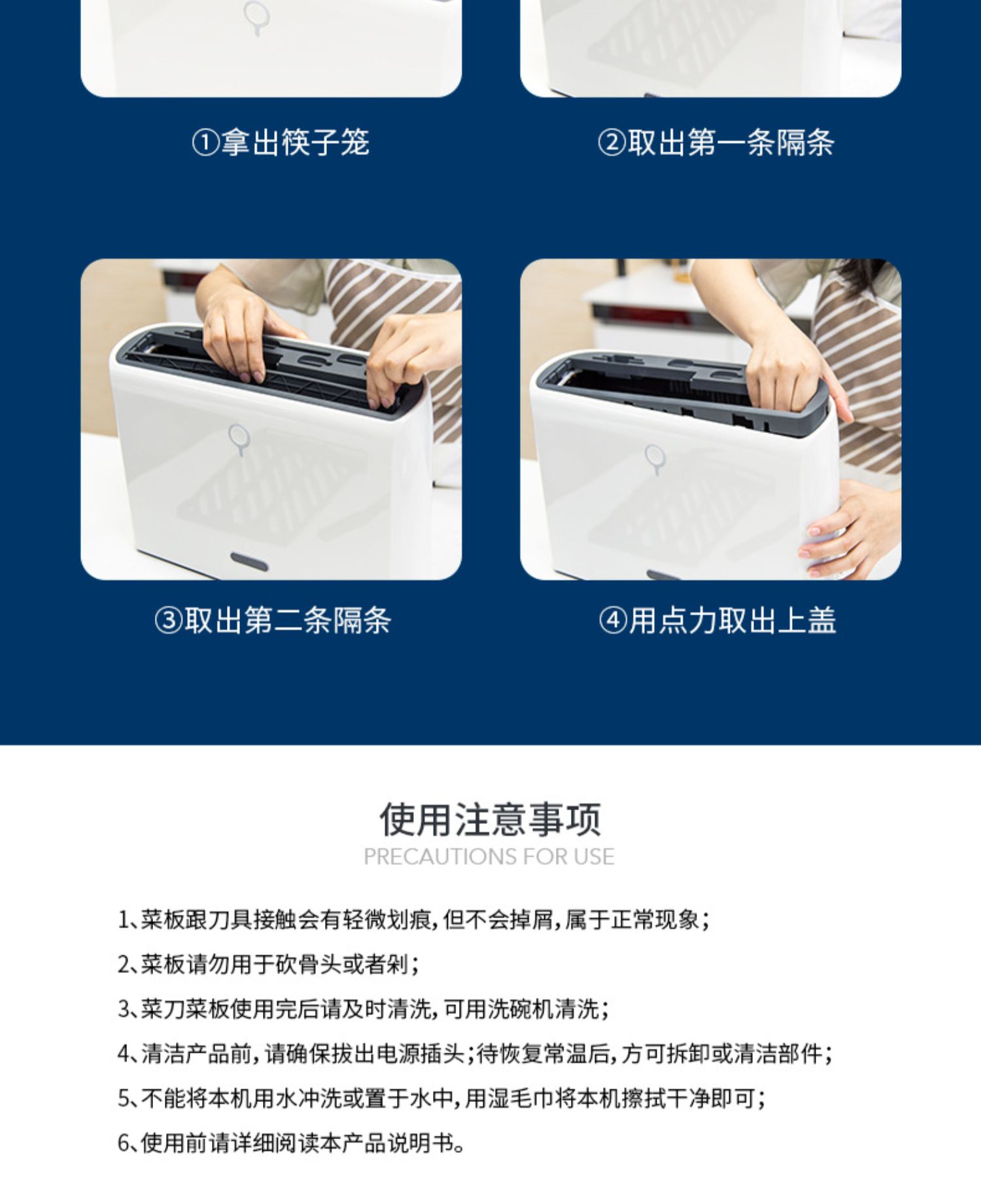 ①拿出筷子笼

②取出第一条隔条

③取出第二条隔条

④用点力取出上盖

使用注意事项
PRECAUTIONS FOR USE

1、菜板跟刀具接触会有轻微划痕，但不会掉屑，属于正常现象；

2、菜板请勿用于砍骨头或者剁；

3、菜刀菜板使用完后请及时清洗，可用洗碗机清洗；

4、清洁产品前，请确保拔出电源插头；待恢复常温后，方可拆卸或清洁部件；

5、不能将本机用水冲洗或置于水中，用湿毛巾将本机擦拭干净即可；

6、使用前请详细阅读本产品说明书。