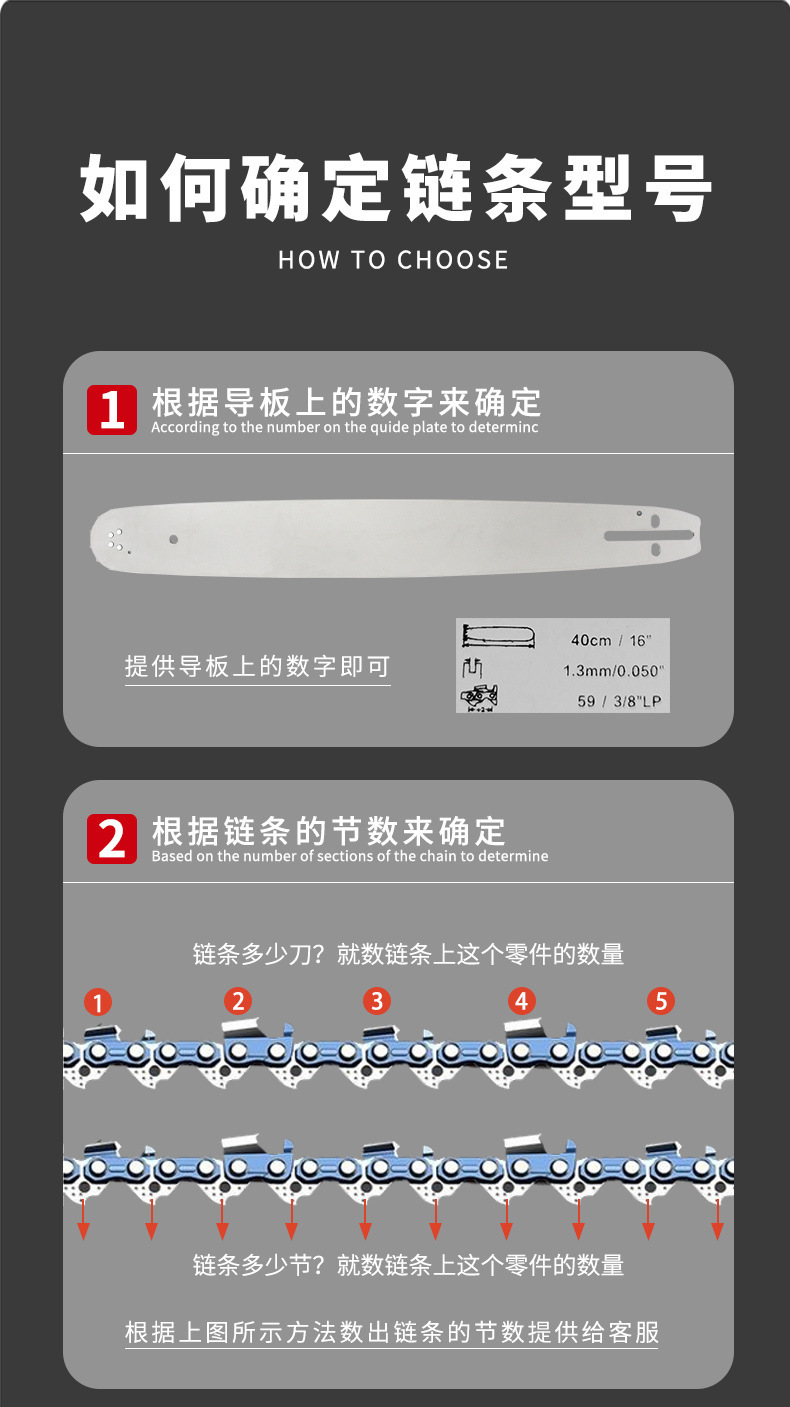 如何确定链条型号

HOW TO CHOOSE

1 根据导板上的数字来确定
According to the number on the quide plate to determinc

提供导板上的数字即可

40cm / 16"
1.3mm/0.050"
59 / 3/8"LP

2 根据链条的节数来确定
Based on the number of sections of the chain to determine

链条多少刀？就数链条上这个零件的数量

1 2 3 4 5

链条多少节？就数链条上这个零件的数量

根据上图所示方法数出链条的节数提供给客服