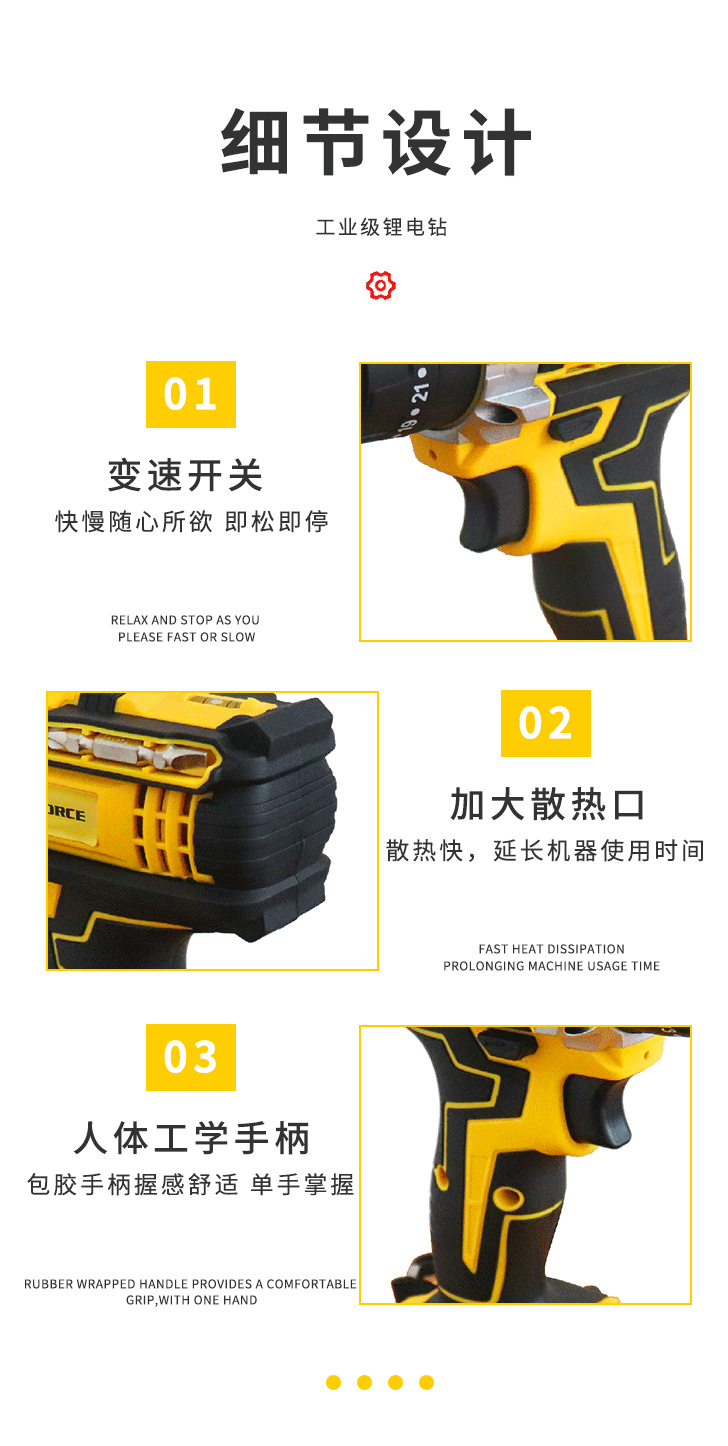 细节设计

工业级锂电钻

01

变速开关

快慢随心所欲 即松即停

RELAX AND STOP AS YOU PLEASE FAST OR SLOW

19 21

ORCE

02

加大散热口

散热快，延长机器使用时间

FAST HEAT DISSIPATION PROLONGING MACHINE USAGE TIME

03

人体工学手柄

包胶手柄握感舒适 单手掌握

RUBBER WRAPPED HANDLE PROVIDES A COMFORTABLE GRIP,WITH ONE HAND