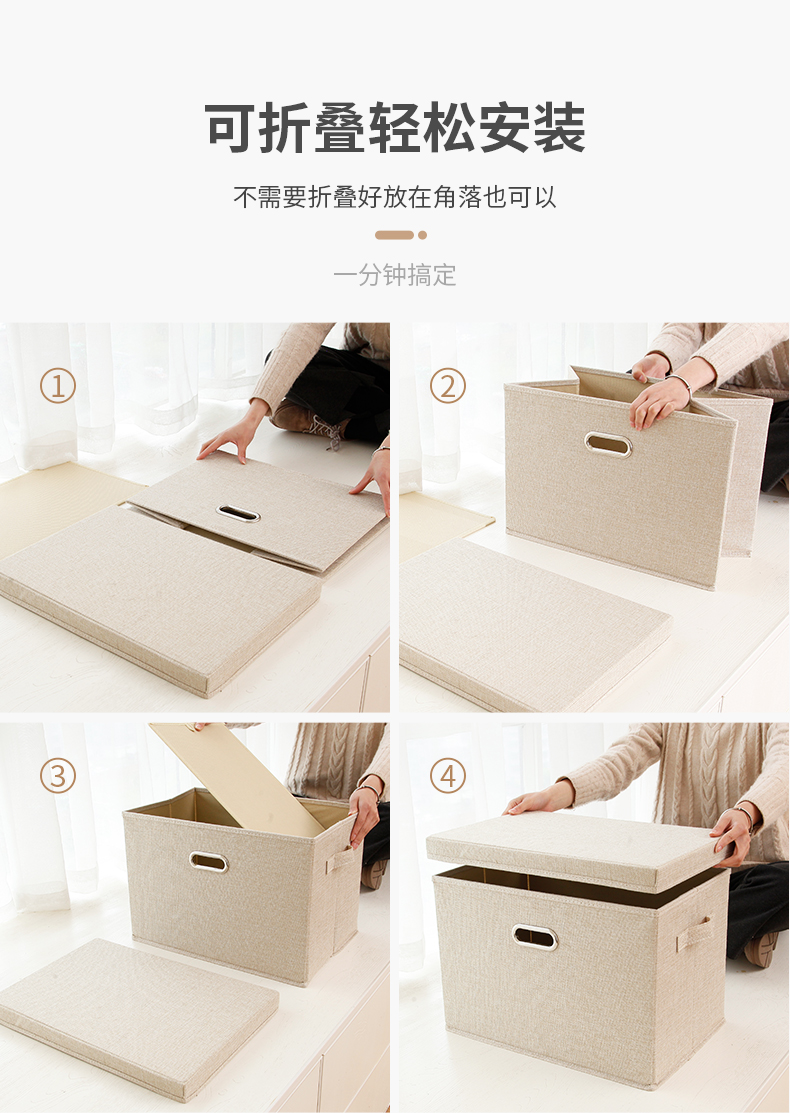 可折叠轻松安装

不需要折叠好放在角落也可以

一分钟搞定

①

②

③

④