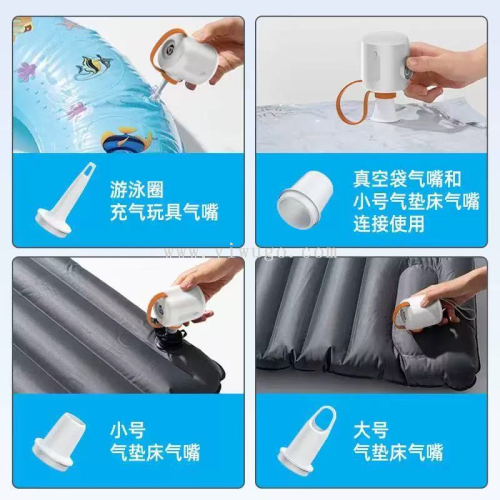 游泳圈
充气玩具气嘴

真空袋气嘴和
小号气垫床气嘴
连接使用

www.yiwugo.com

小号
气垫床气嘴

大号
气垫床气嘴