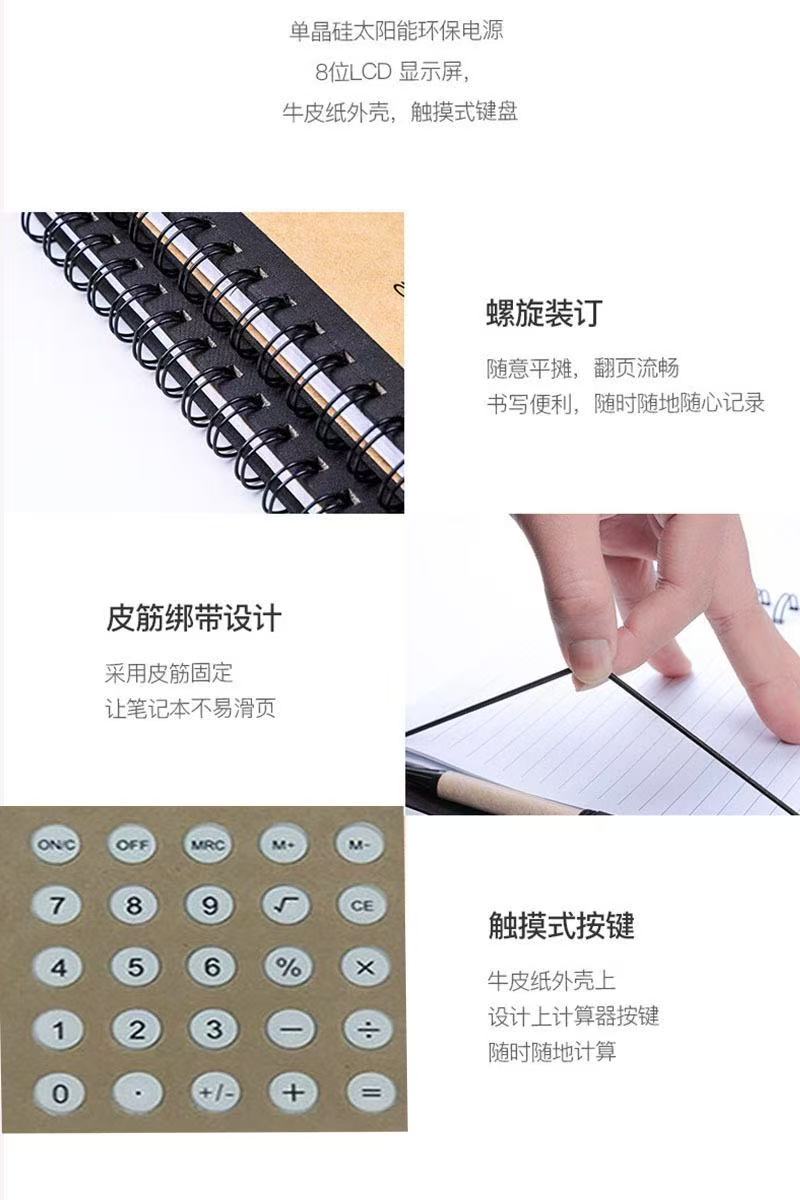 单晶硅太阳能环保电源
8位LCD 显示屏,
牛皮纸外壳，触摸式键盘

螺旋装订

随意平摊，翻页流畅
书写便利，随时随地随心记录

皮筋绑带设计

采用皮筋固定
让笔记本不易滑页

ON/C OFF MRC M+ M-
7 8 9 √ CE
4 5 6 % ×
1 2 3 − ÷
0 · +/- + =

触摸式按键

牛皮纸外壳上
设计上计算器按键
随时随地计算