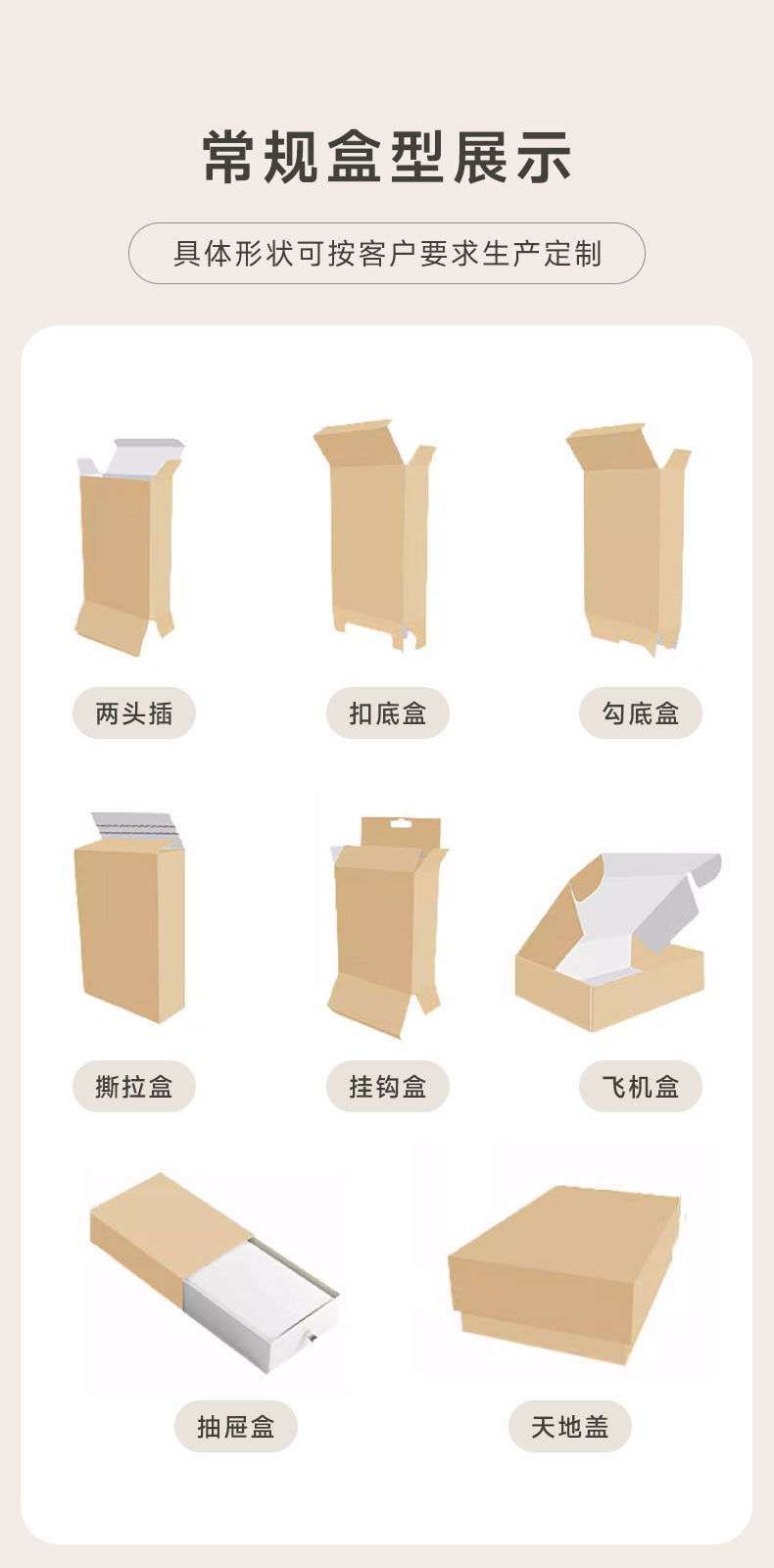 常规盒型展示

具体形状可按客户要求生产定制

两头插

扣底盒

勾底盒

撕拉盒

挂钩盒

飞机盒

抽屉盒

天地盖