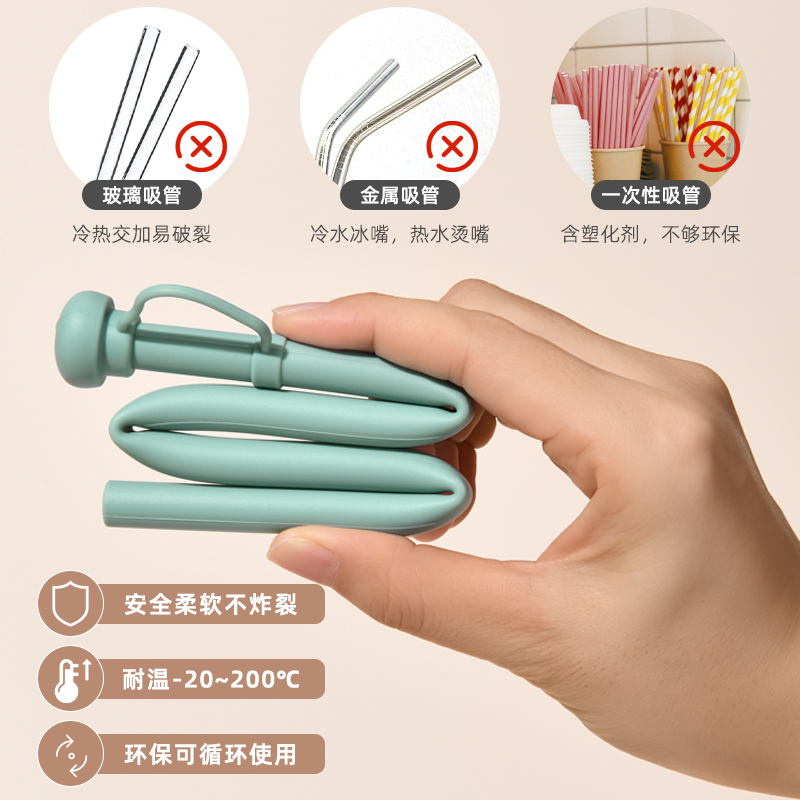 玻璃吸管
冷热交加易破裂

金属吸管
冷水冰嘴，热水烫嘴

一次性吸管
含塑化剂，不够环保

安全柔软不炸裂

耐温-20~200℃

环保可循环使用