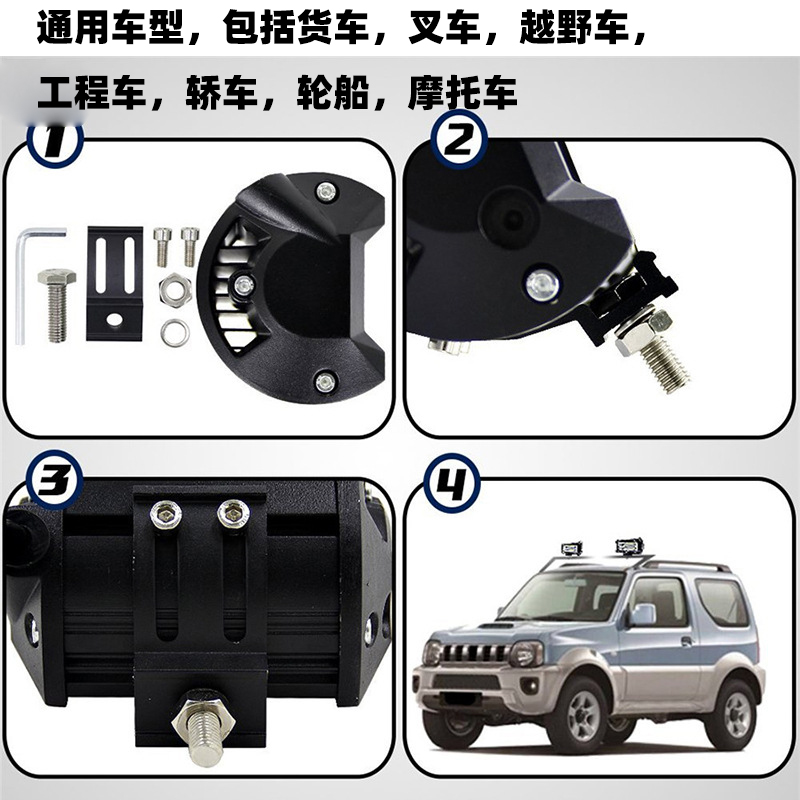 通用车型，包括货车，叉车，越野车，

工程车，轿车，轮船，摩托车

1

2

3

4