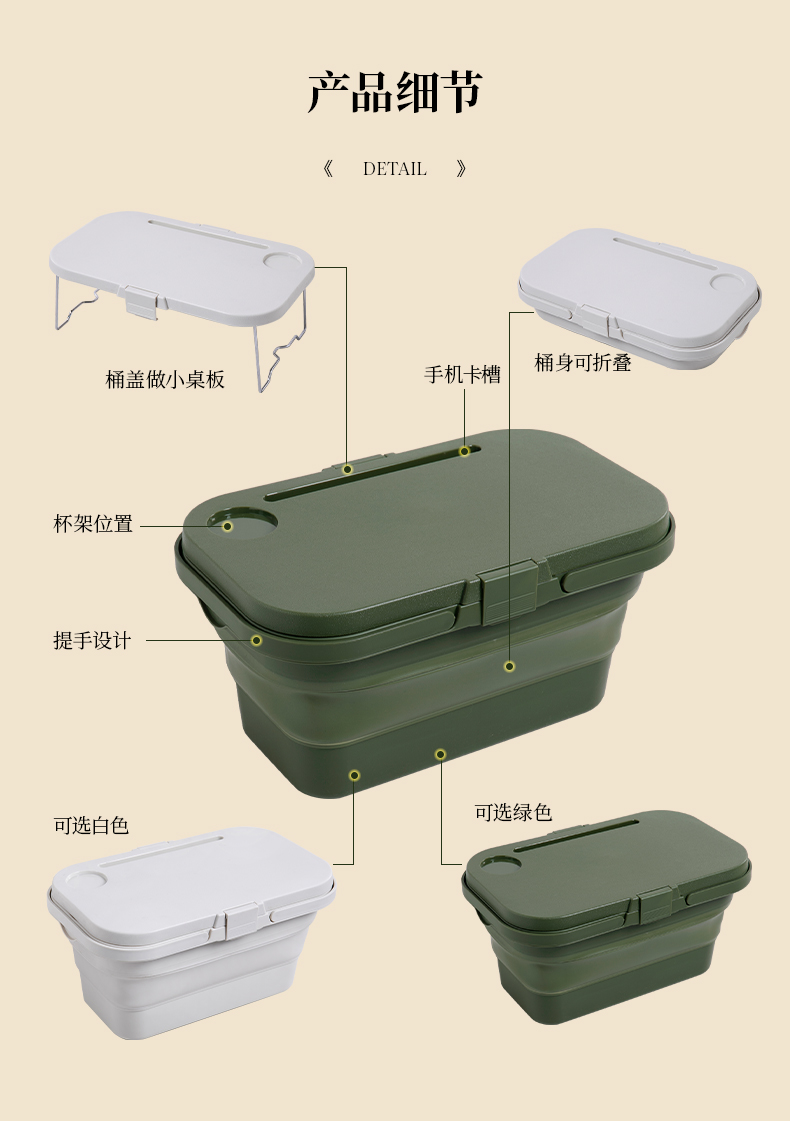 产品细节

《 DETAIL 》

桶盖做小桌板

手机卡槽

桶身可折叠

杯架位置

提手设计

可选白色

可选绿色