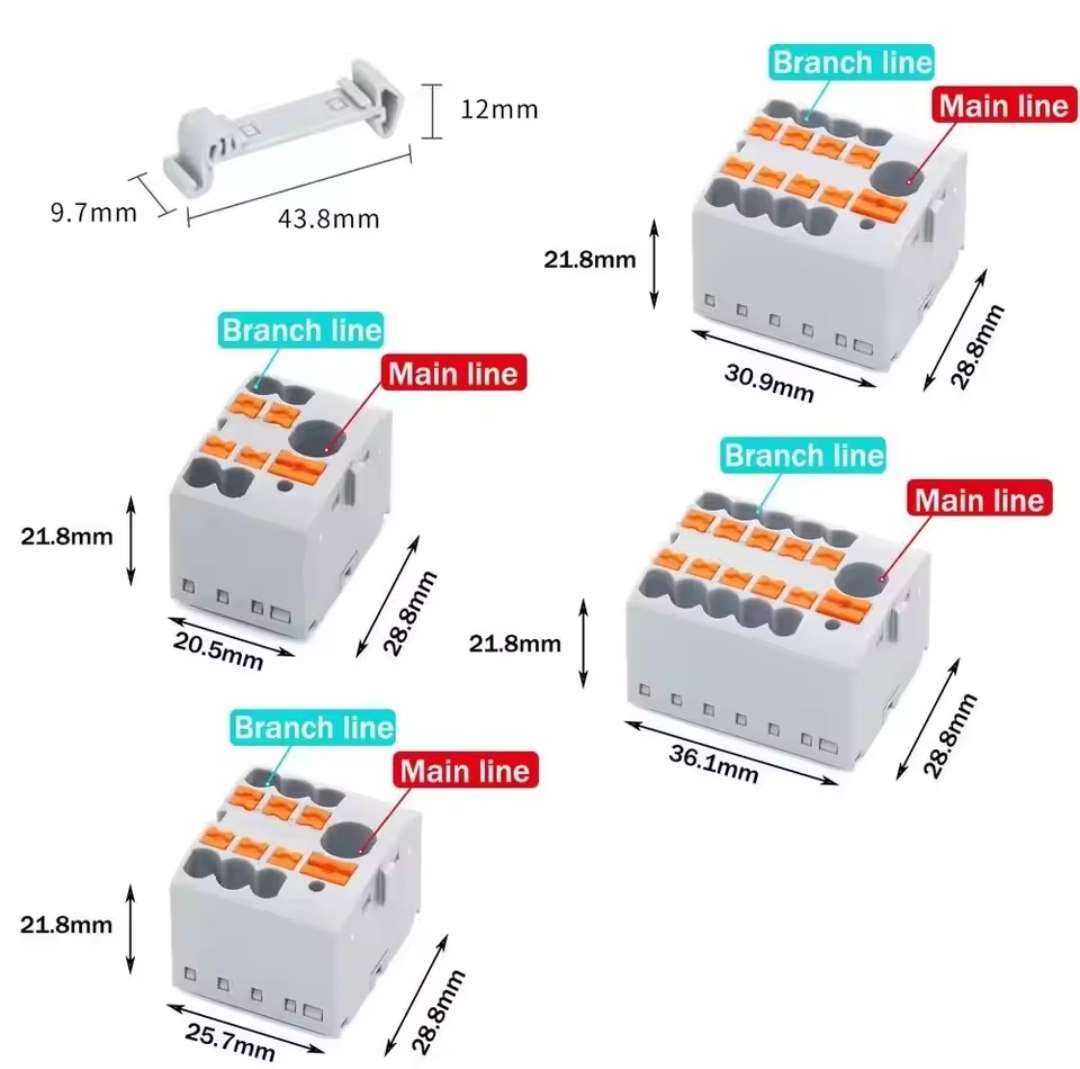 12mm
9.7mm
43.8mm

Branch line
Main line
21.8mm
30.9mm
28.8mm

Branch line
Main line
21.8mm
20.5mm
28.8mm

Branch line
Main line
21.8mm
36.1mm
28.8mm

Branch line
Main line
21.8mm
25.7mm
28.8mm