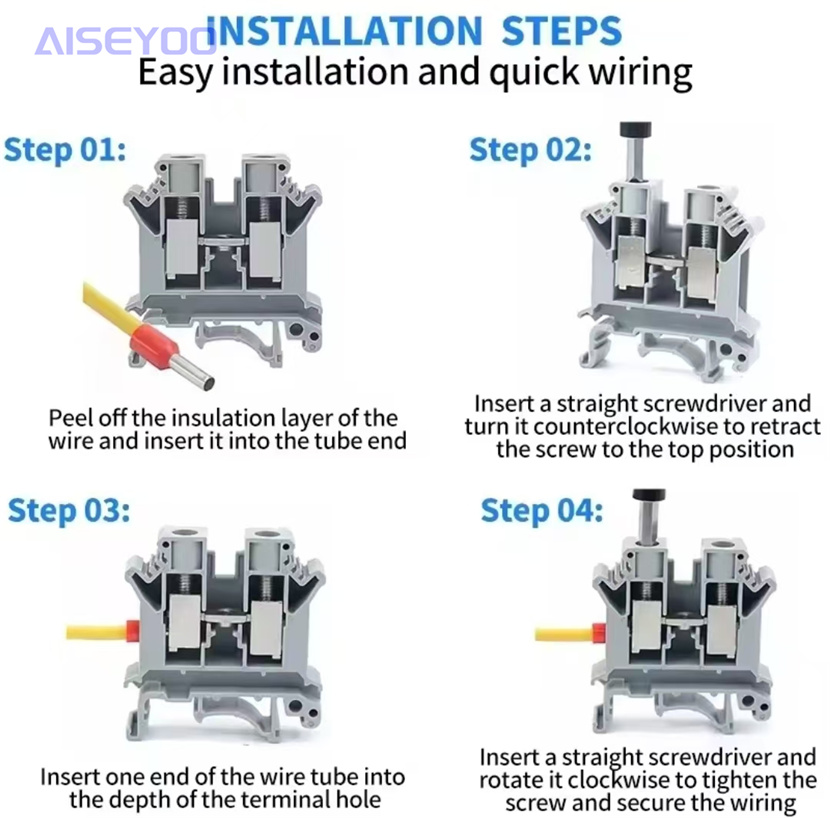 AISEYOO

INSTALLATION STEPS
Easy installation and quick wiring

Step 01:

Peel off the insulation layer of the wire and insert it into the tube end

Step 02:

Insert a straight screwdriver and turn it counterclockwise to retract the screw to the top position

Step 03:

Insert one end of the wire tube into the depth of the terminal hole

Step 04:

Insert a straight screwdriver and rotate it clockwise to tighten the screw and secure the wiring