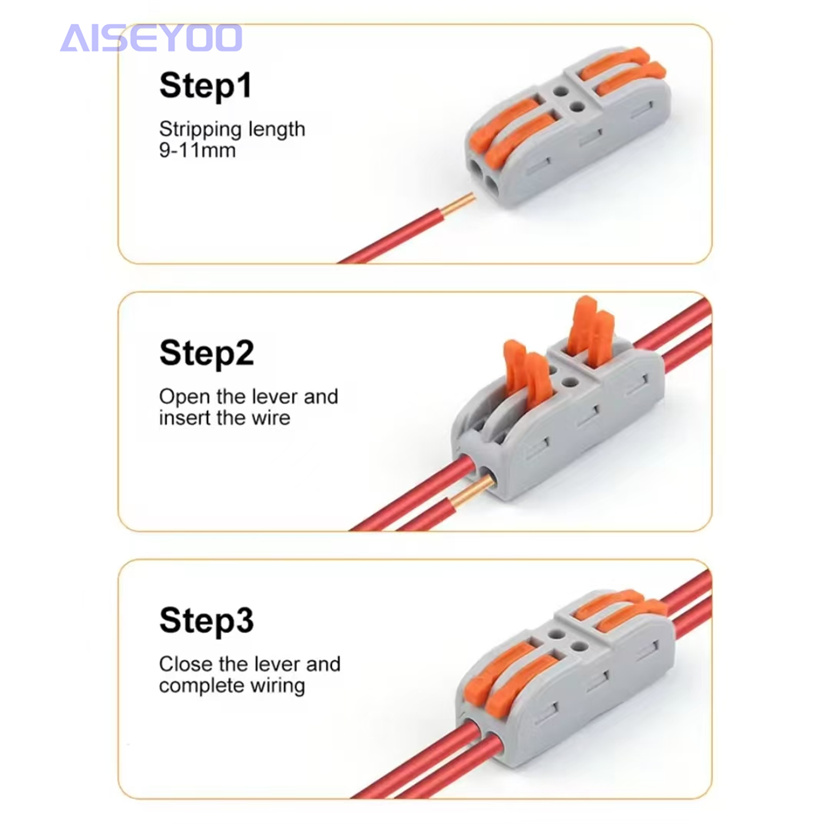 AISEYOO

Step1

Stripping length
9-11mm

Step2

Open the lever and
insert the wire

Step3

Close the lever and
complete wiring