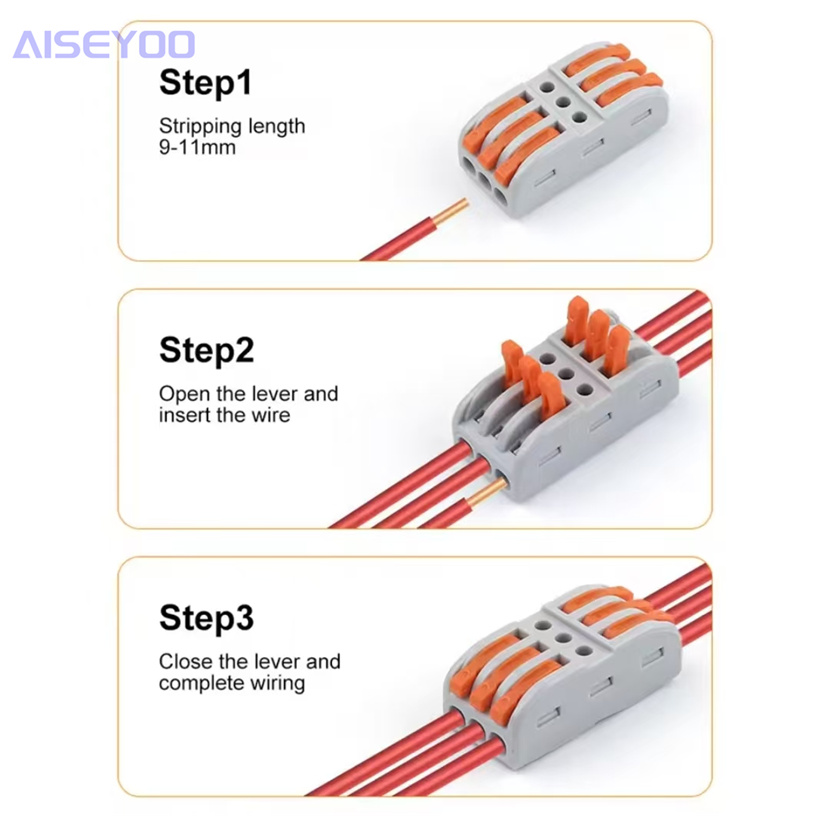 AISEYOO

Step1

Stripping length 9-11mm

Step2

Open the lever and insert the wire

Step3

Close the lever and complete wiring