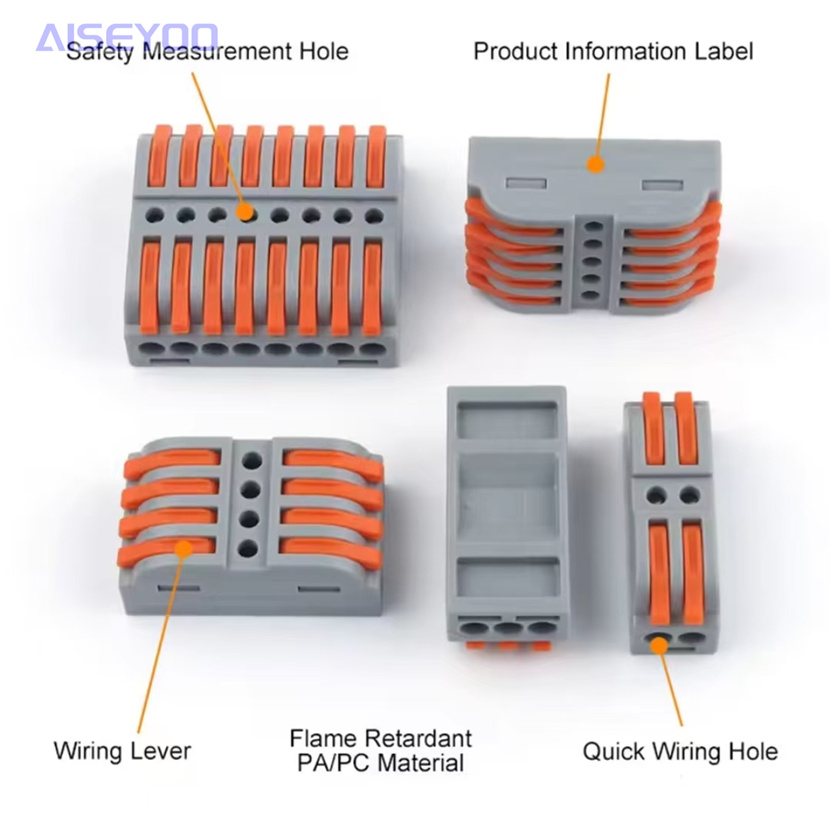 AISEYOO

Safety Measurement Hole

Product Information Label

Wiring Lever

Flame Retardant PA/PC Material

Quick Wiring Hole