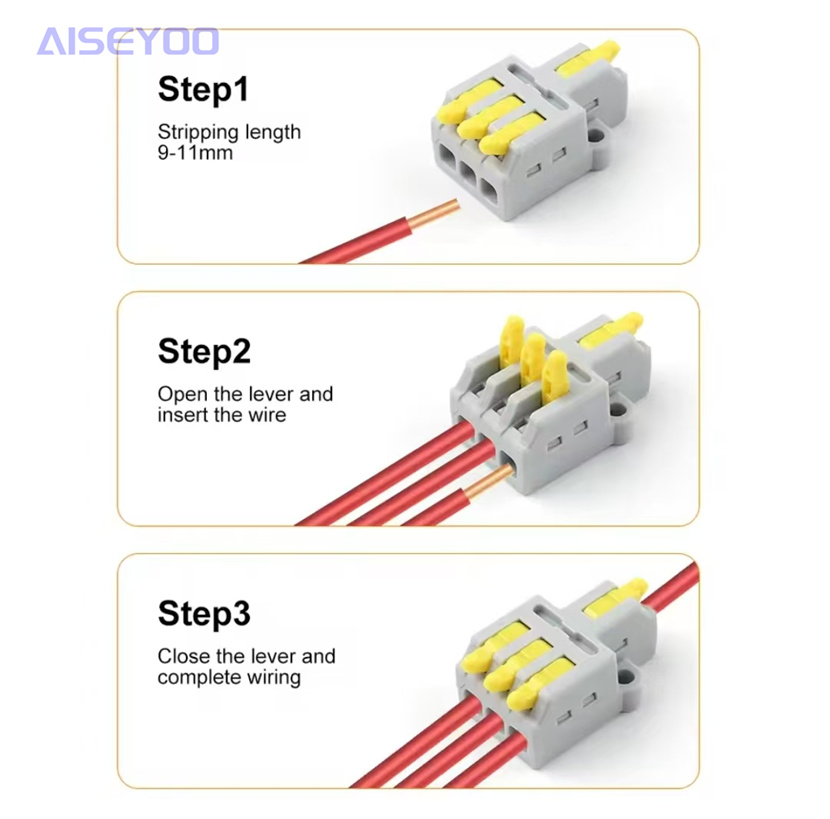 AISEYOO

Step1
Stripping length 9-11mm

Step2
Open the lever and insert the wire

Step3
Close the lever and complete wiring