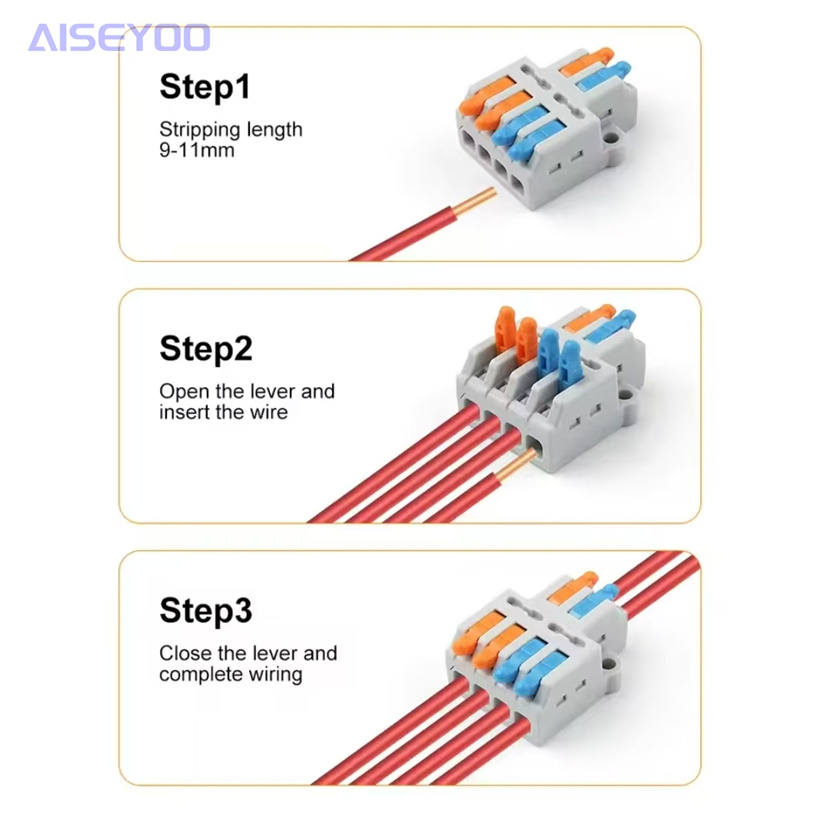 AISEYOO

Step1

Stripping length
9-11mm

Step2

Open the lever and insert the wire

Step3

Close the lever and complete wiring