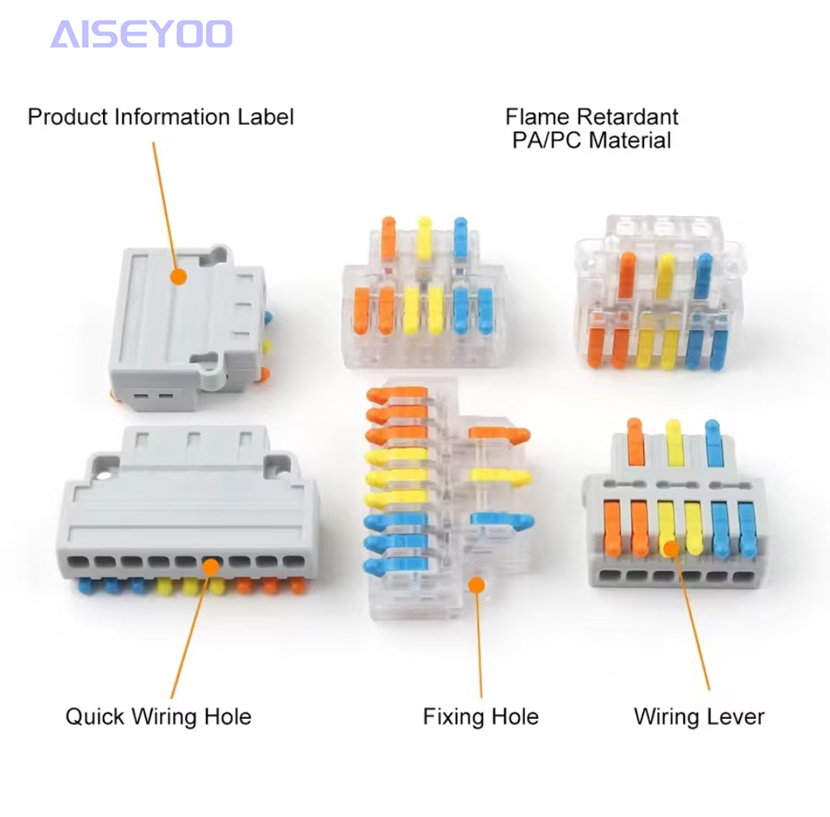 AISEYOO

Product Information Label

Flame Retardant
PA/PC Material

Quick Wiring Hole

Fixing Hole

Wiring Lever