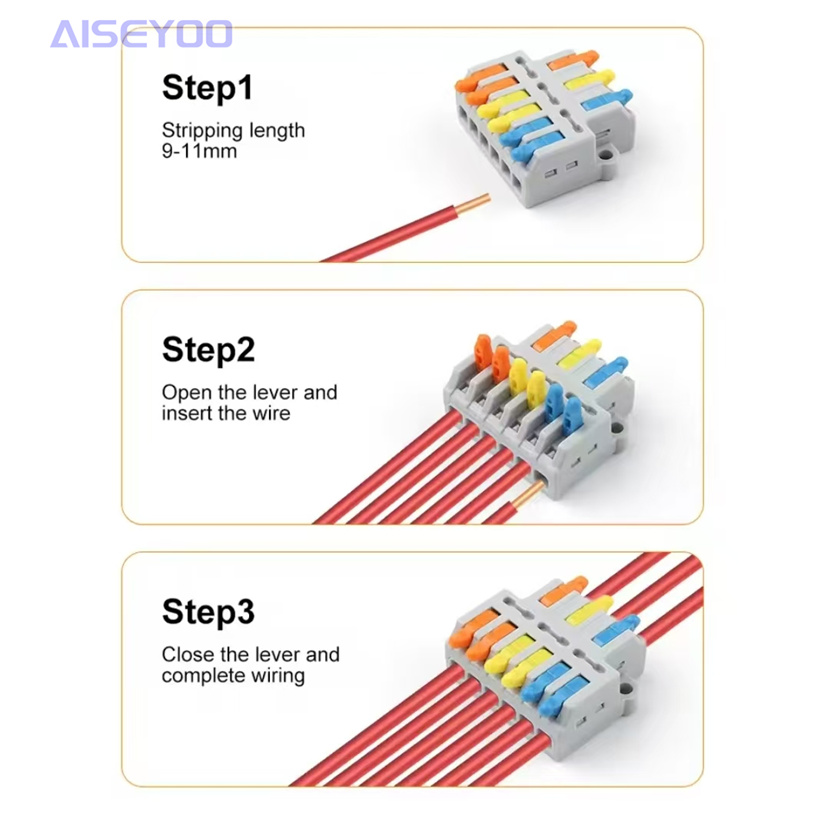 AISEYOO

Step1

Stripping length 9-11mm

Step2

Open the lever and insert the wire

Step3

Close the lever and complete wiring