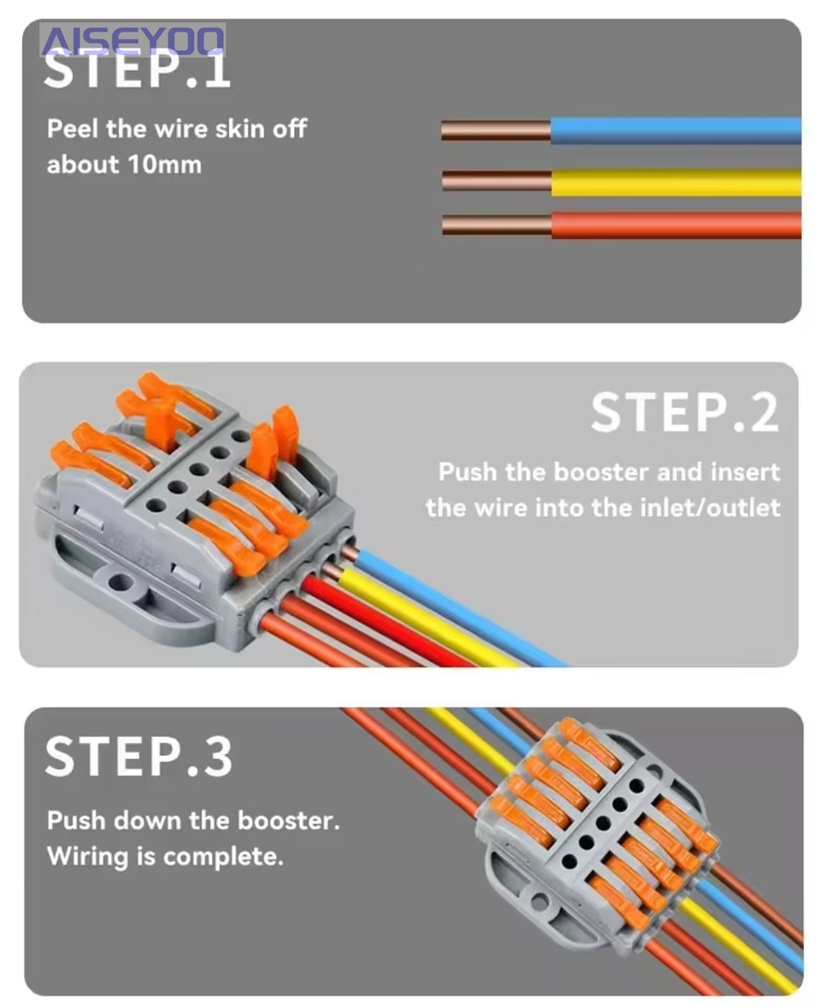 AISEYOO

STEP.1

Peel the wire skin off about 10mm

STEP.2

Push the booster and insert the wire into the inlet/outlet

STEP.3

Push down the booster. Wiring is complete.