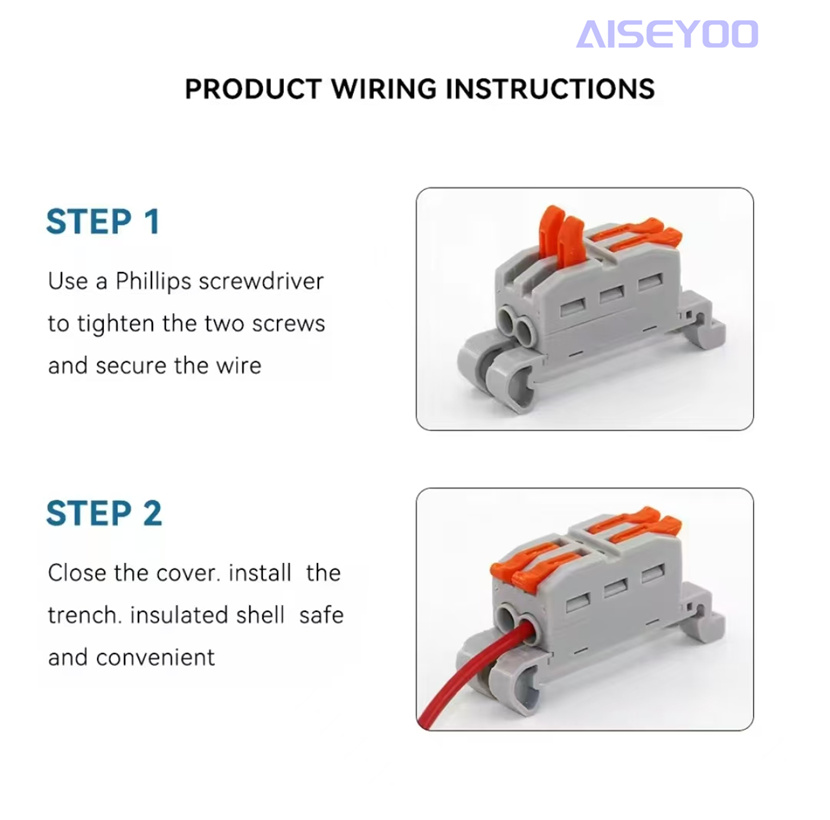 AISEYOO

PRODUCT WIRING INSTRUCTIONS

STEP 1

Use a Phillips screwdriver to tighten the two screws and secure the wire

STEP 2

Close the cover. install the trench. insulated shell safe and convenient