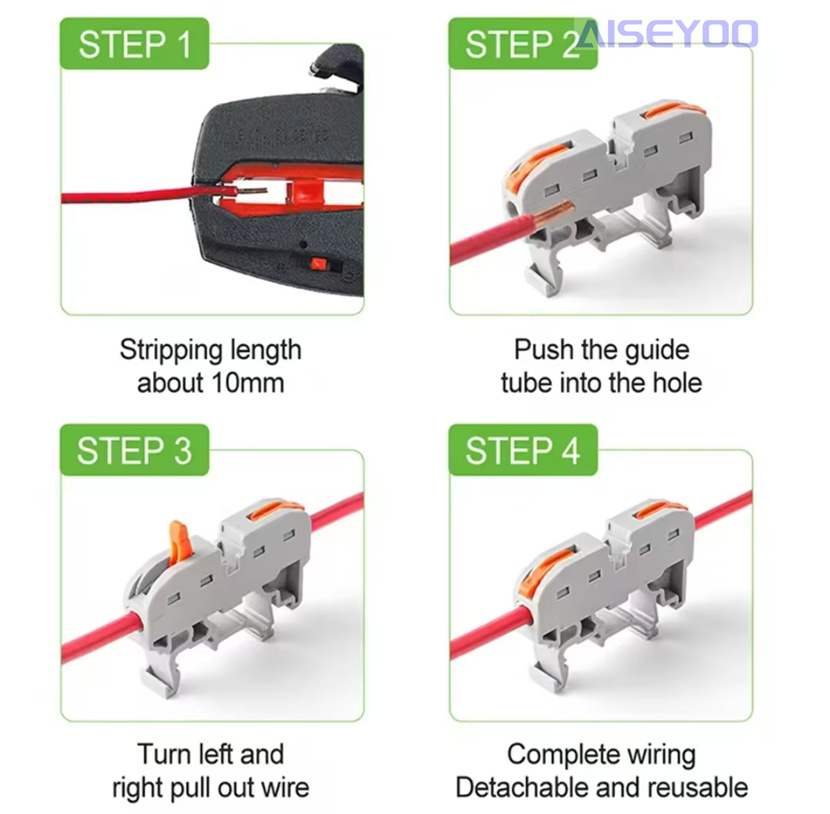 STEP 1

Stripping length about 10mm

STEP 2

AISEYOO

Push the guide tube into the hole

STEP 3

Turn left and right pull out wire

STEP 4

Complete wiring Detachable and reusable