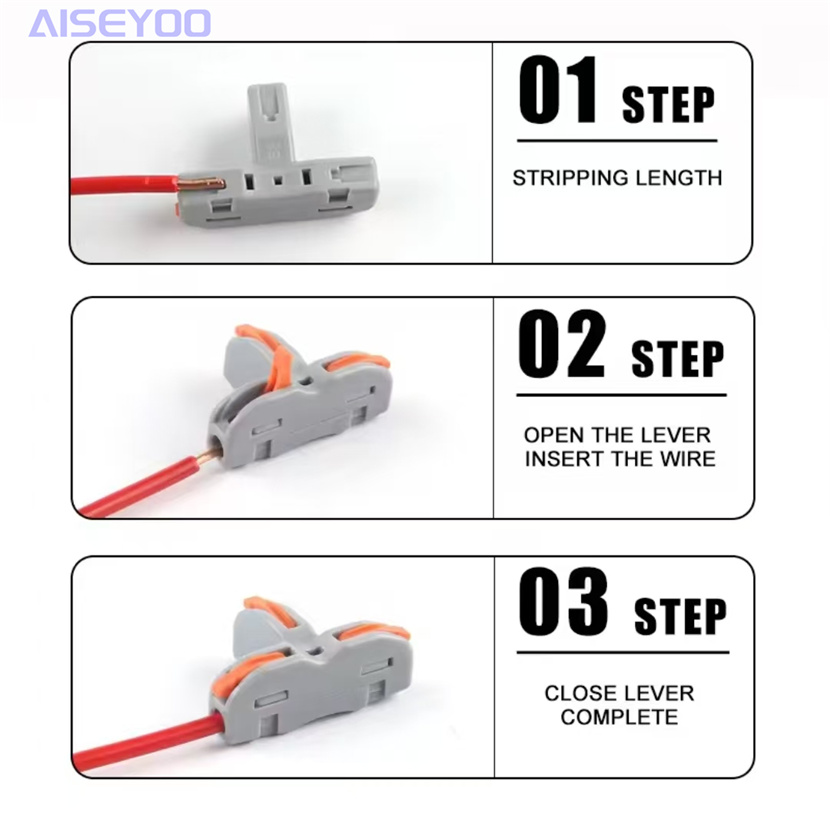 AISEYOO

01 STEP

STRIPPING LENGTH

02 STEP

OPEN THE LEVER
INSERT THE WIRE

03 STEP

CLOSE LEVER
COMPLETE