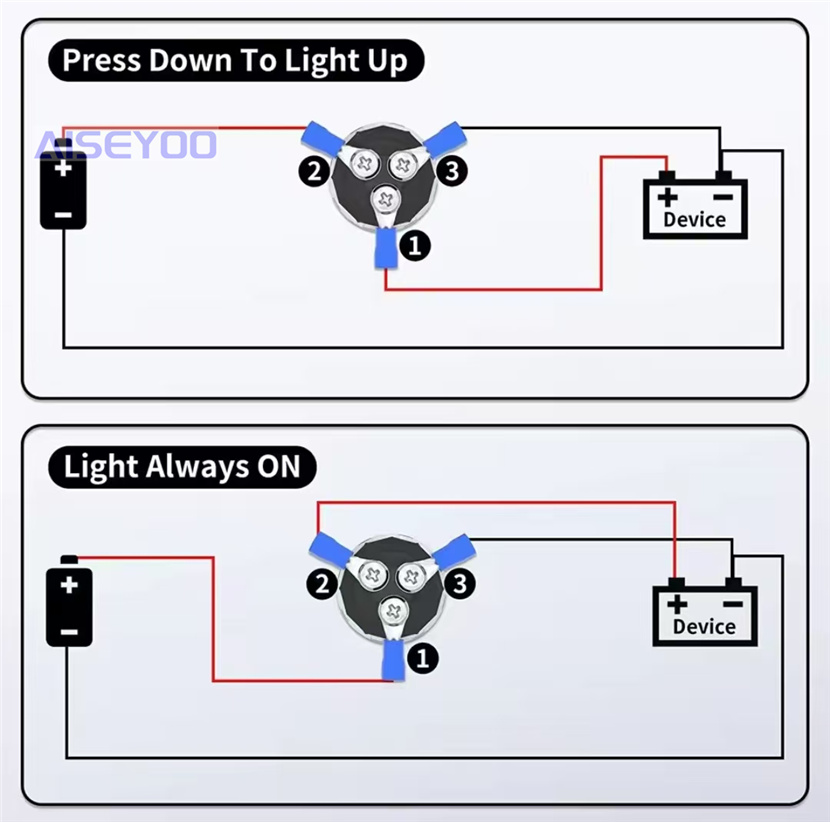 Press Down To Light Up

AISEYOO

+
−

2
3
1

+ −
Device

Light Always ON

+
−

2
3
1

+ −
Device