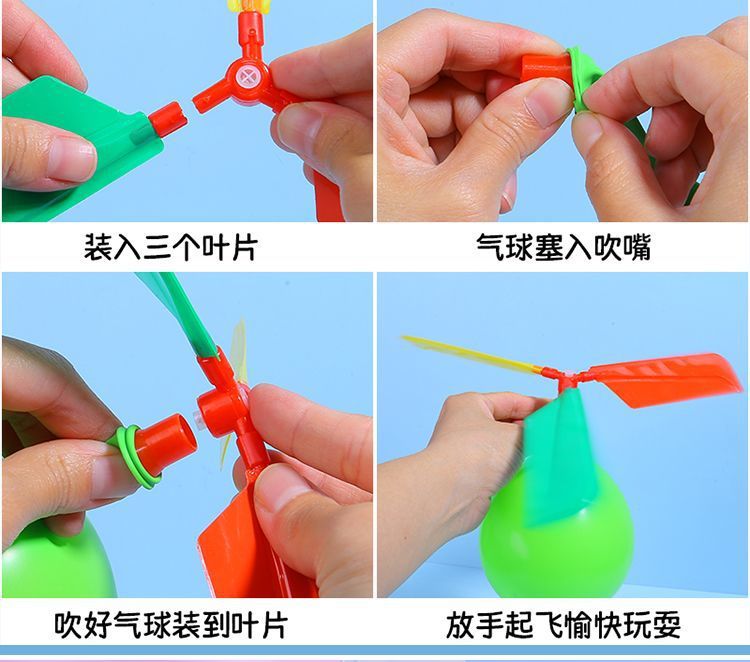 装入三个叶片

气球塞入吹嘴

吹好气球装到叶片

放手起飞愉快玩耍