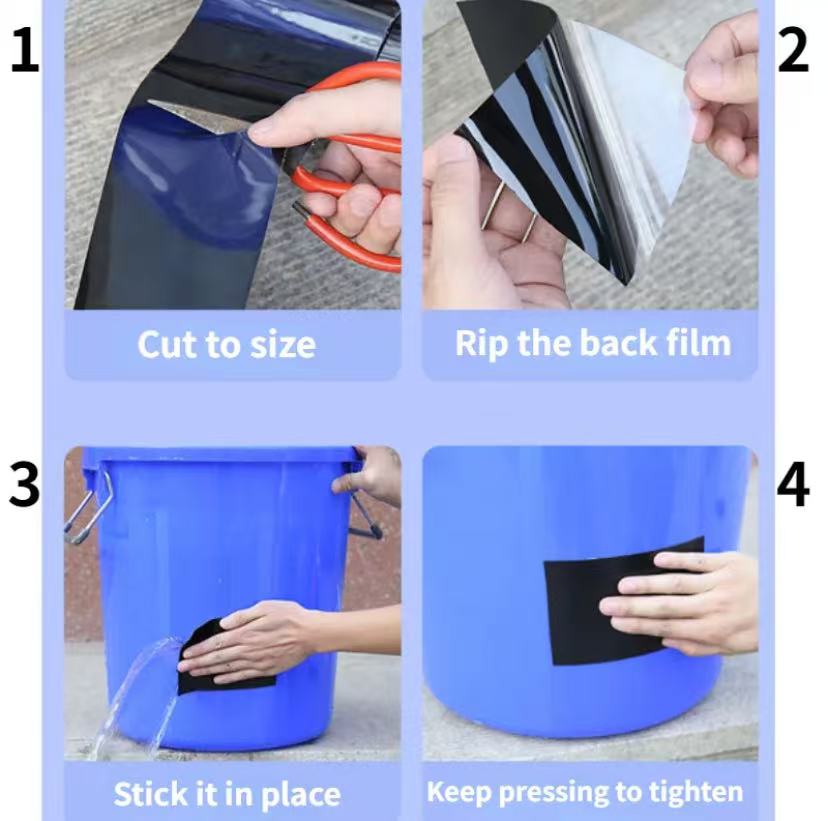 1

Cut to size

2

Rip the back film

3

Stick it in place

4

Keep pressing to tighten