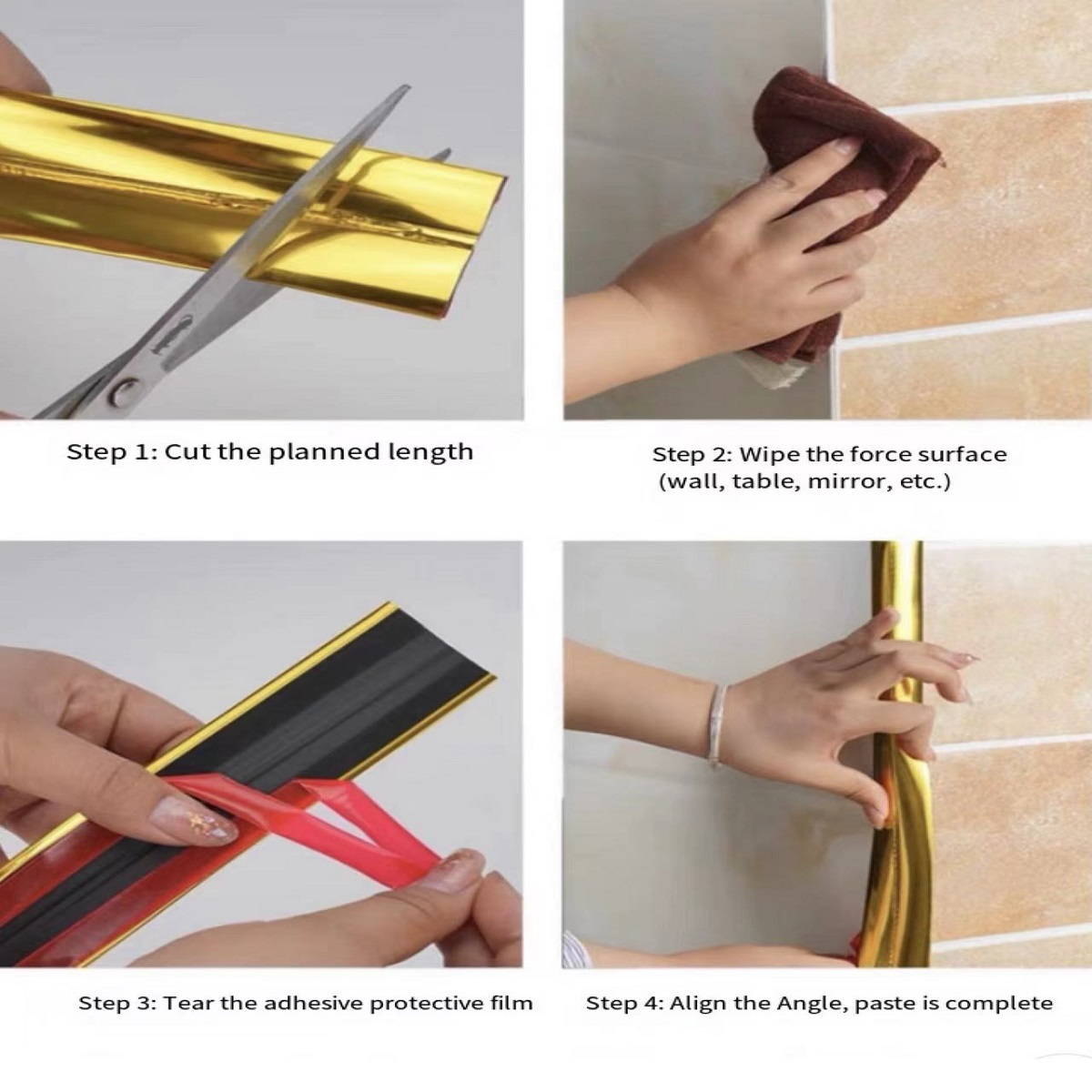 Step 1: Cut the planned length

Step 2: Wipe the force surface (wall, table, mirror, etc.)

Step 3: Tear the adhesive protective film

Step 4: Align the Angle, paste is complete