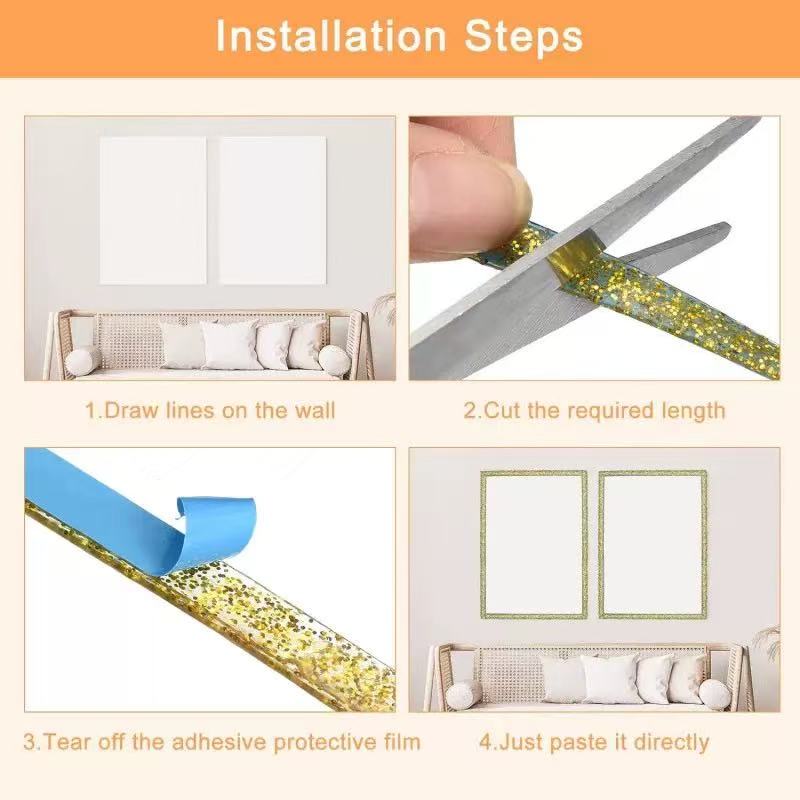 Installation Steps

1.Draw lines on the wall

2.Cut the required length

3.Tear off the adhesive protective film

4.Just paste it directly