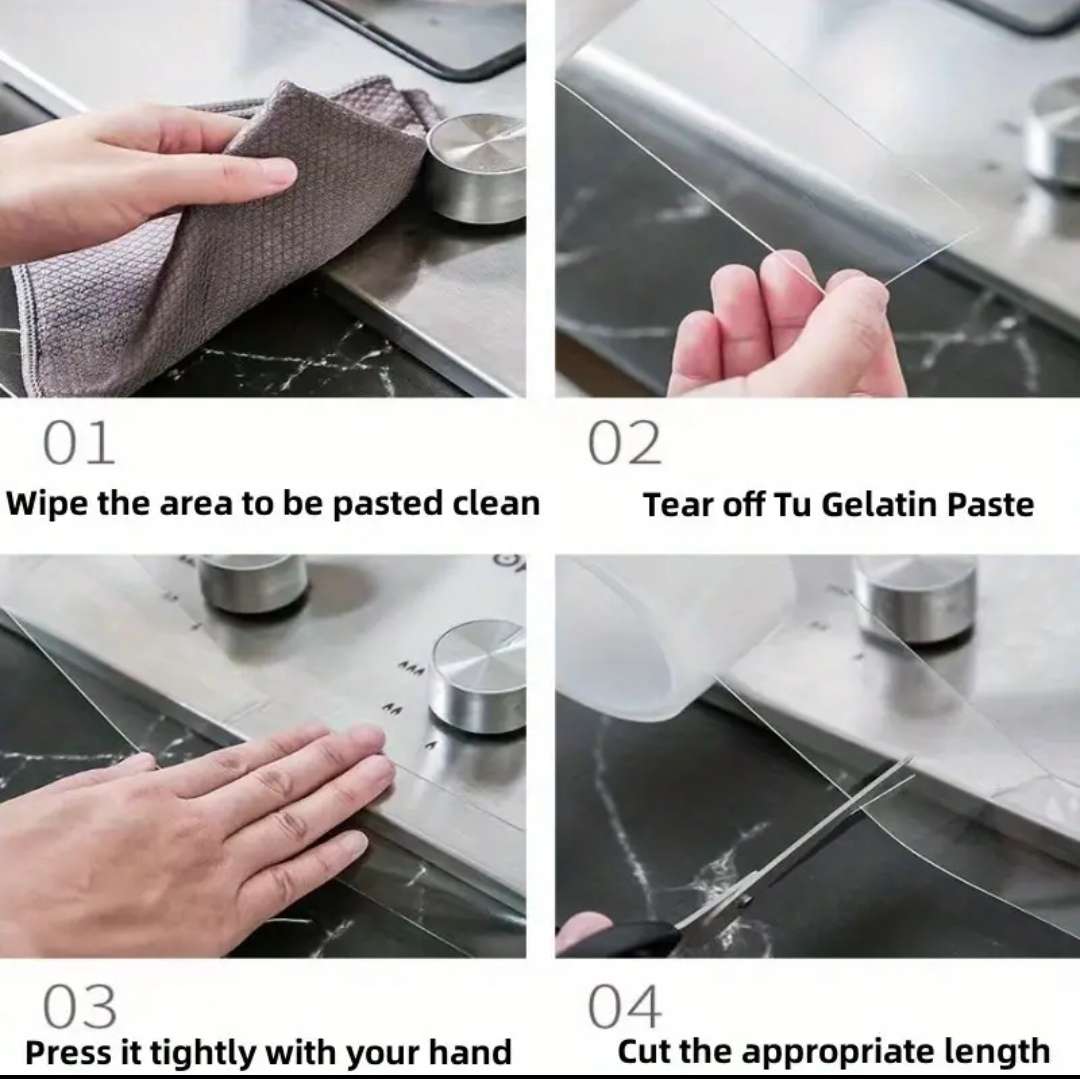 01
Wipe the area to be pasted clean

02
Tear off Tu Gelatin Paste

03
Press it tightly with your hand

04
Cut the appropriate length