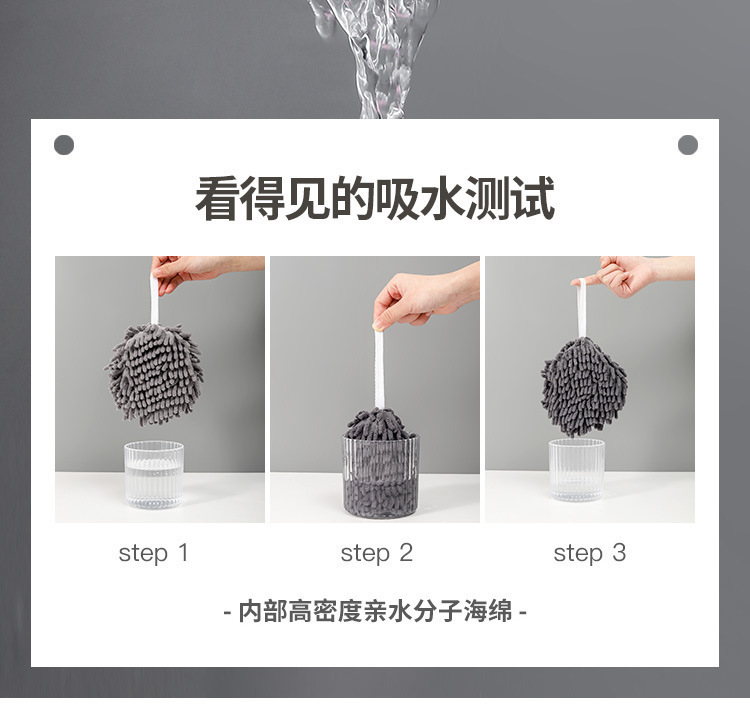 看得见的吸水测试

step 1

step 2

step 3

- 内部高密度亲水分子海绵 -