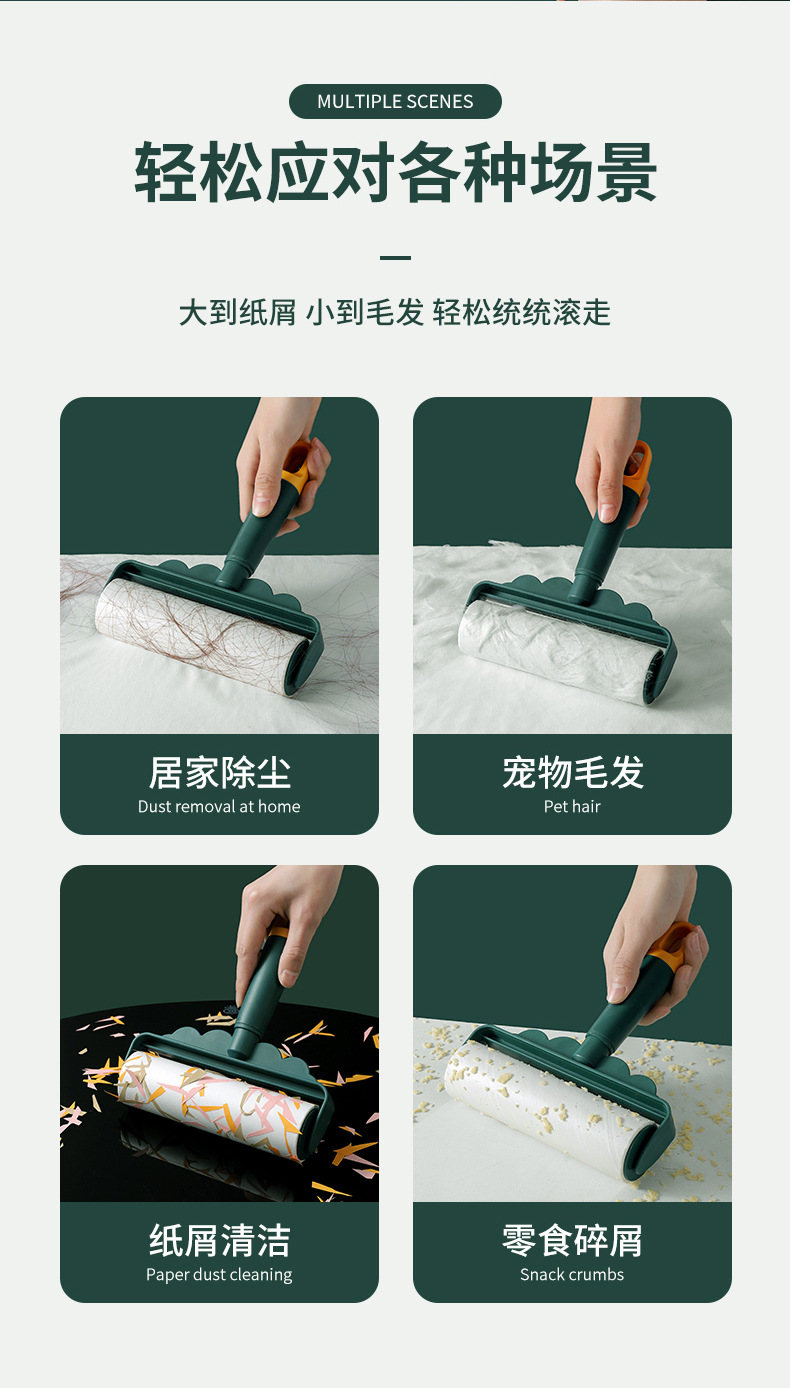 MULTIPLE SCENES

轻松应对各种场景

大到纸屑 小到毛发 轻松统统滚走

居家除尘
Dust removal at home

宠物毛发
Pet hair

纸屑清洁
Paper dust cleaning

零食碎屑
Snack crumbs