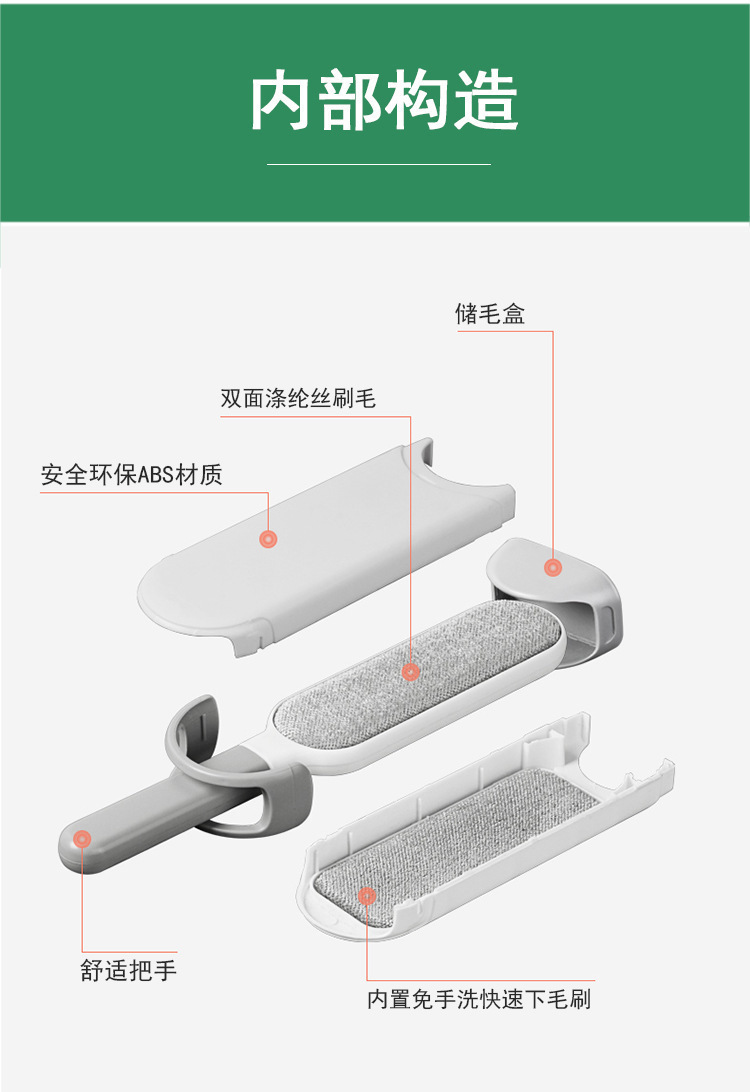 内部构造

储毛盒

双面涤纶丝刷毛

安全环保ABS材质

舒适把手

内置免手洗快速下毛刷