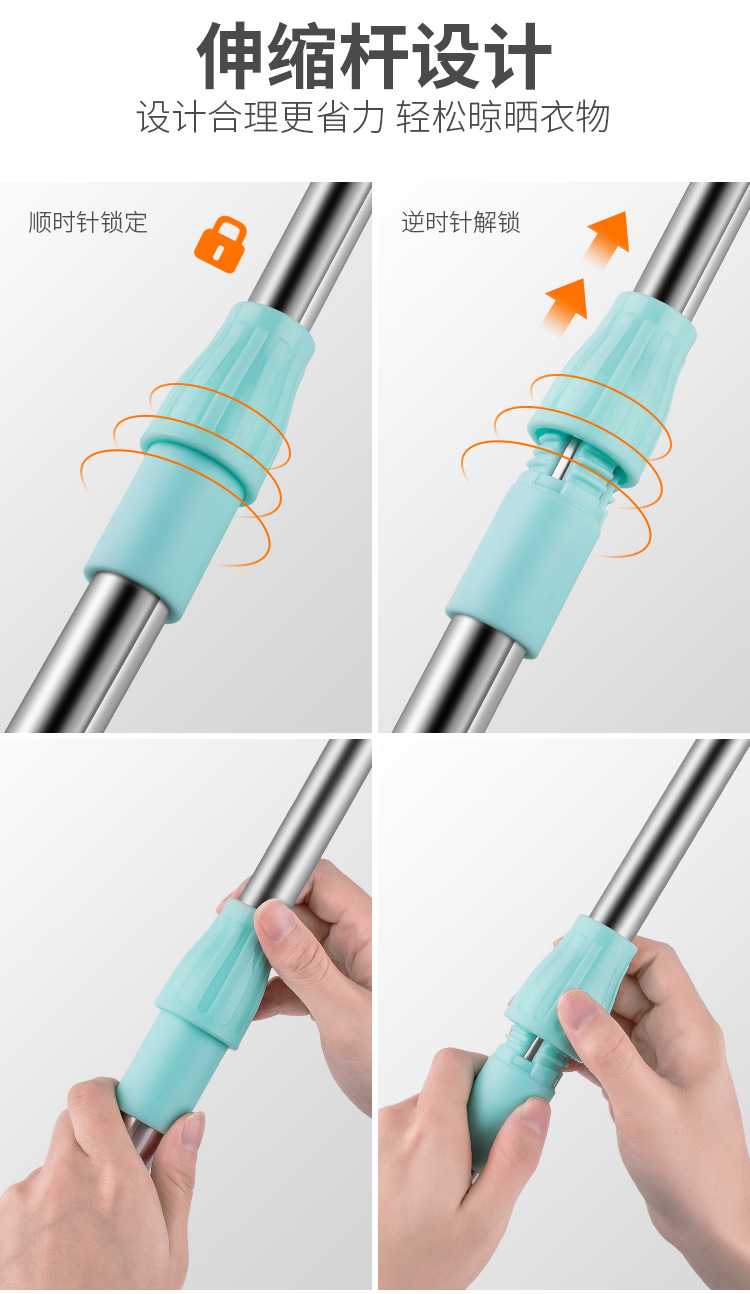 伸缩杆设计
设计合理更省力 轻松晾晒衣物

顺时针锁定

逆时针解锁