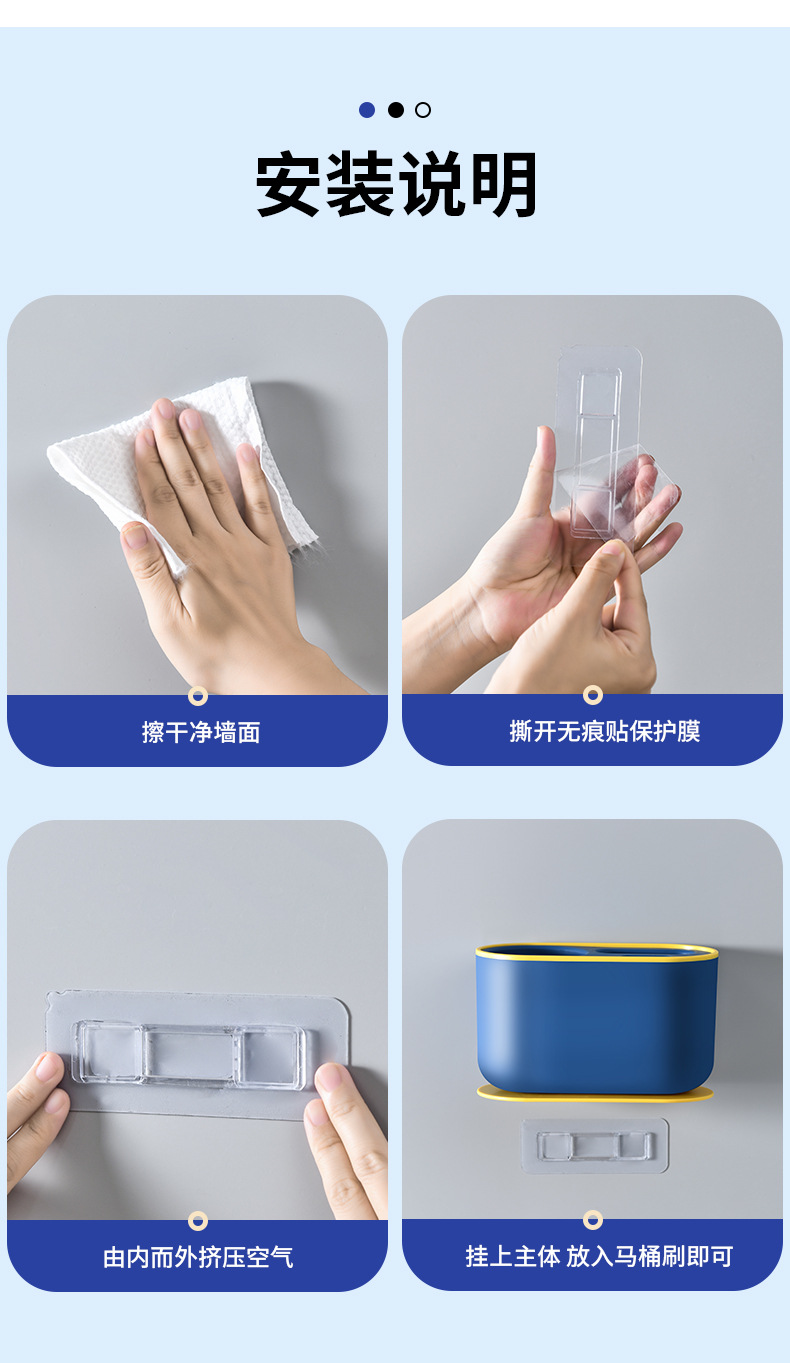 安装说明

擦干净墙面

撕开无痕贴保护膜

由内而外挤压空气

挂上主体 放入马桶刷即可