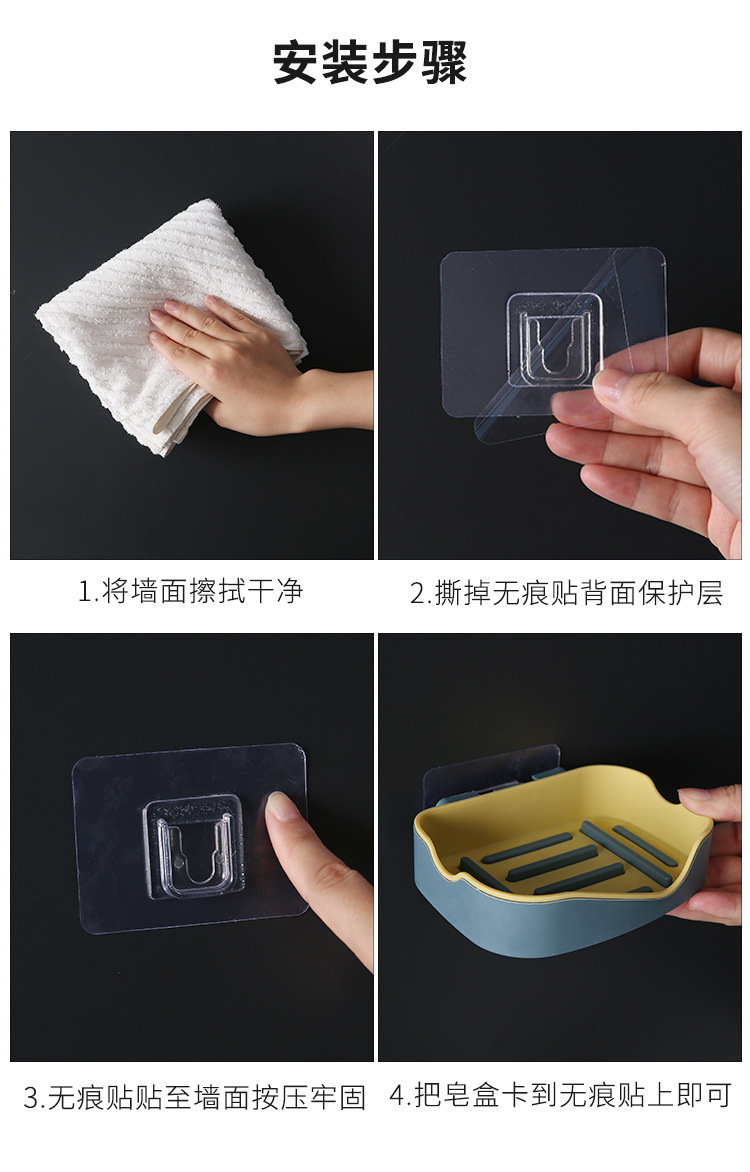 安装步骤

1.将墙面擦拭干净

2.撕掉无痕贴背面保护层

3.无痕贴贴至墙面按压牢固

4.把皂盒卡到无痕贴上即可