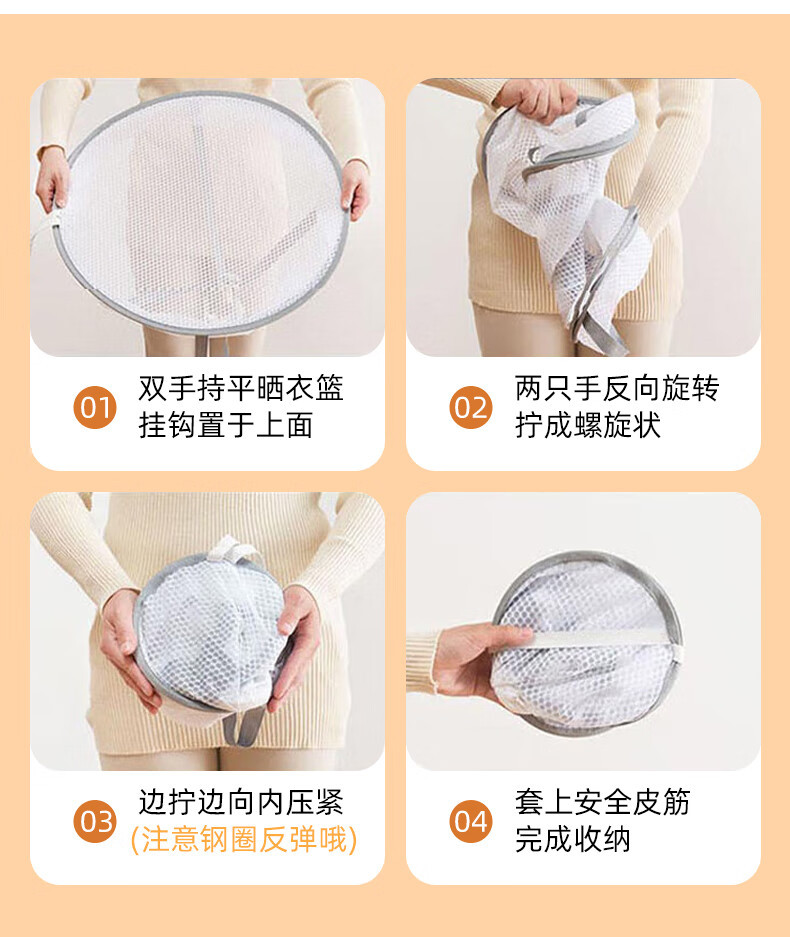 01 双手持平晒衣篮
挂钩置于上面

02 两只手反向旋转
拧成螺旋状

03 边拧边向内压紧
(注意钢圈反弹哦)

04 套上安全皮筋
完成收纳