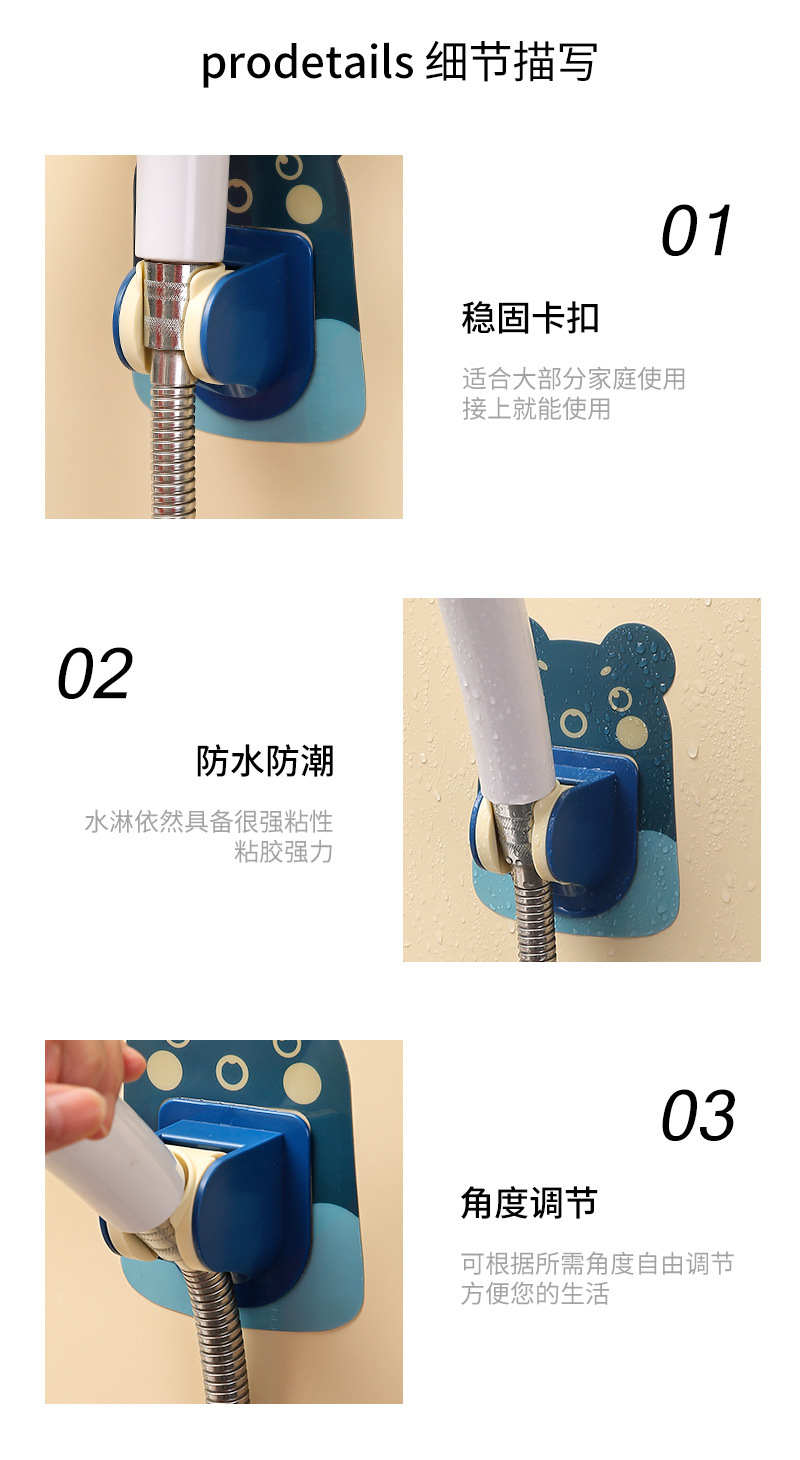 prodetails 细节描写

01

稳固卡扣

适合大部分家庭使用
接上就能使用

02

防水防潮

水淋依然具备很强粘性
粘胶强力

03

角度调节

可根据所需角度自由调节
方便您的生活