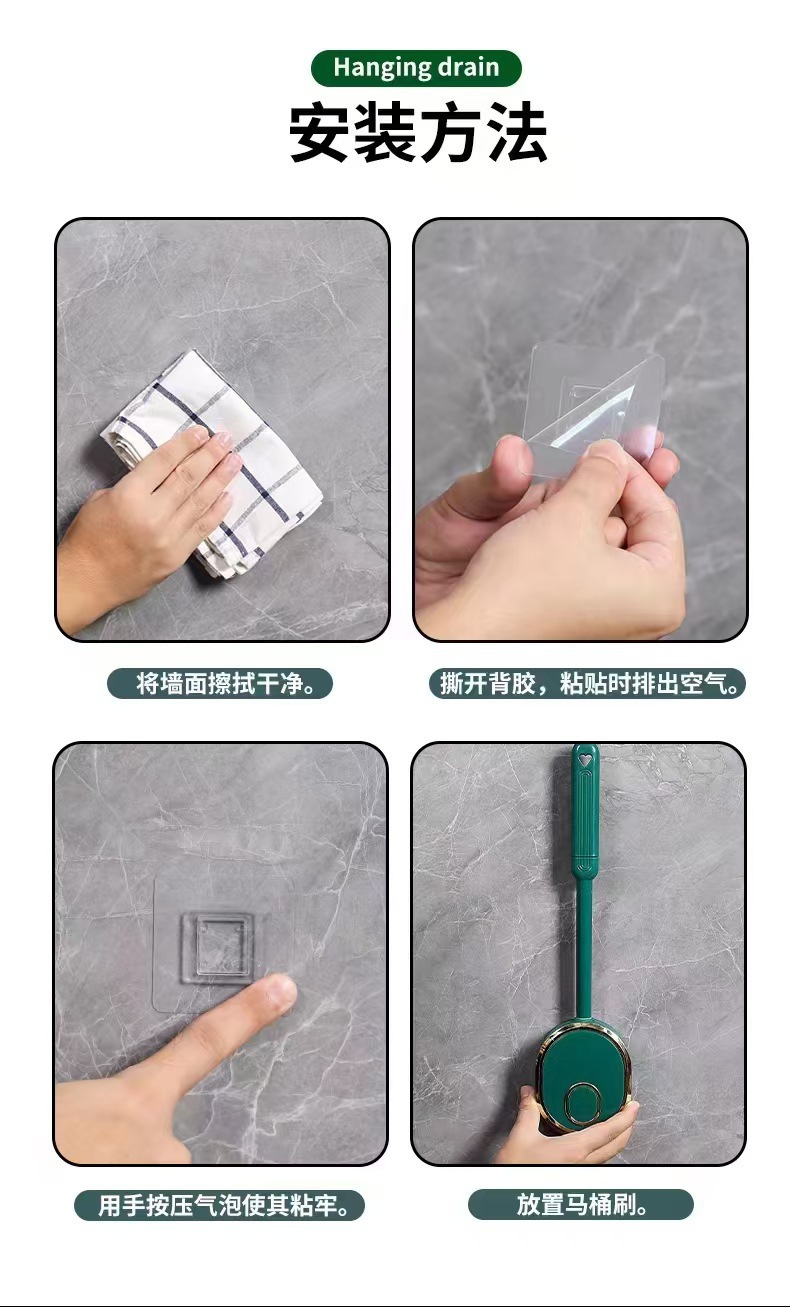 Hanging drain
安装方法

将墙面擦拭干净。

撕开背胶，粘贴时排出空气。

用手按压气泡使其粘牢。

放置马桶刷。