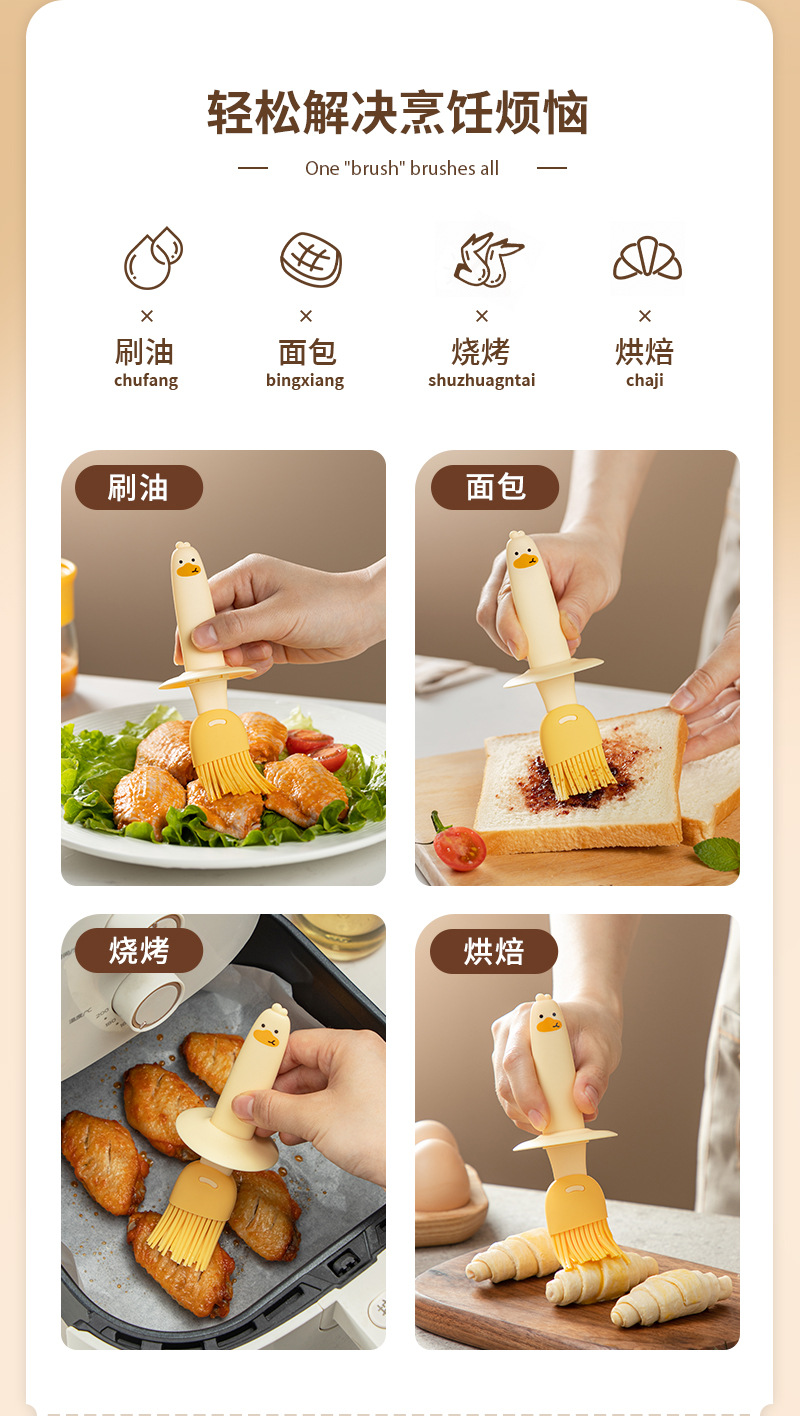 轻松解决烹饪烦恼

One "brush" brushes all

×
刷油
chufang

×
面包
bingxiang

×
烧烤
shuzhuagntai

×
烘焙
chaji

刷油

面包

烧烤

烘焙