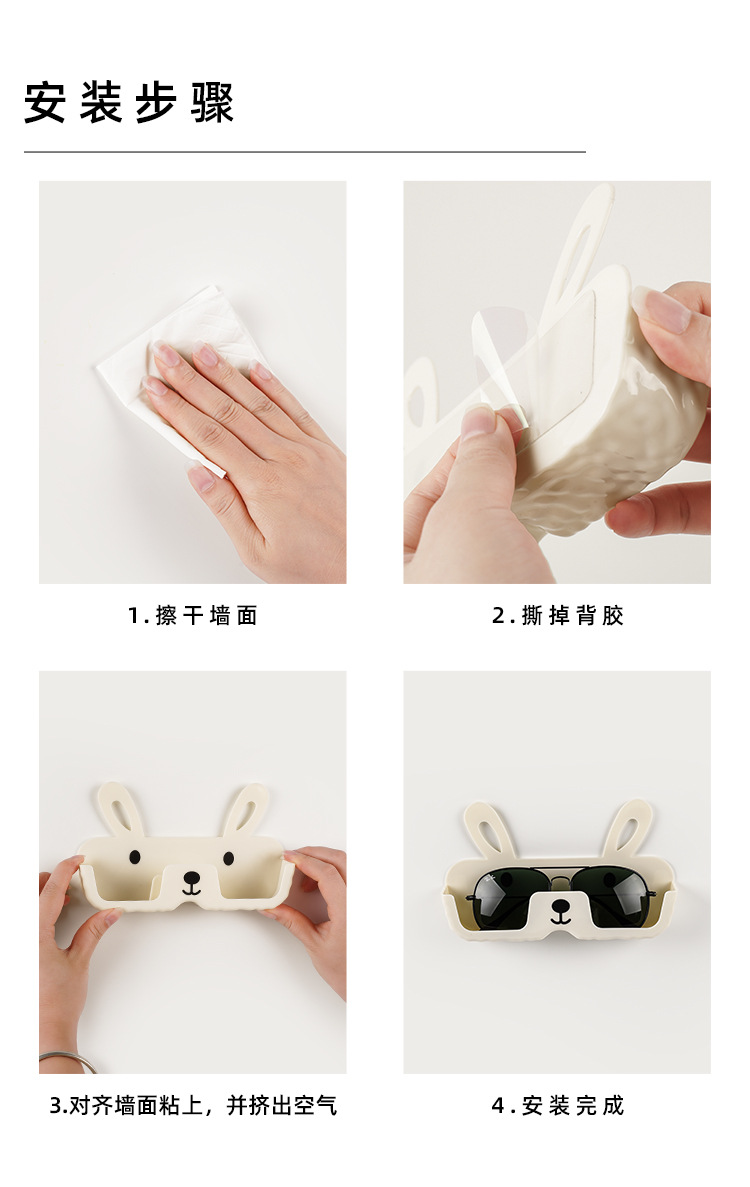 安装步骤

1.擦干墙面

2.撕掉背胶

3.对齐墙面粘上，并挤出空气

4.安装完成