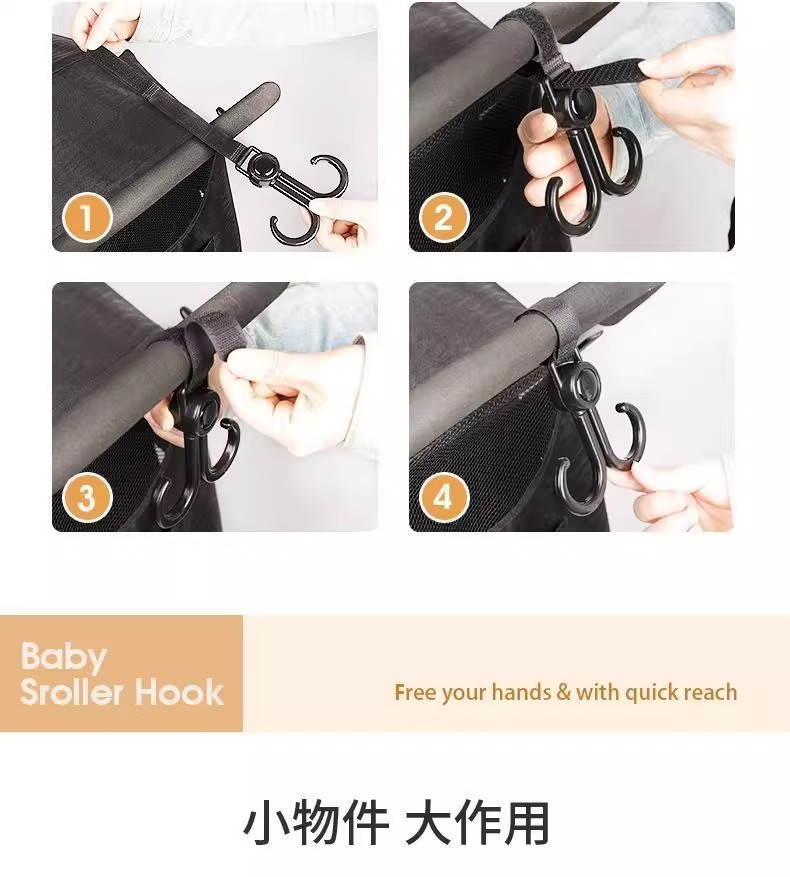 1

2

3

4

Baby
Sroller Hook

Free your hands & with quick reach

小物件 大作用