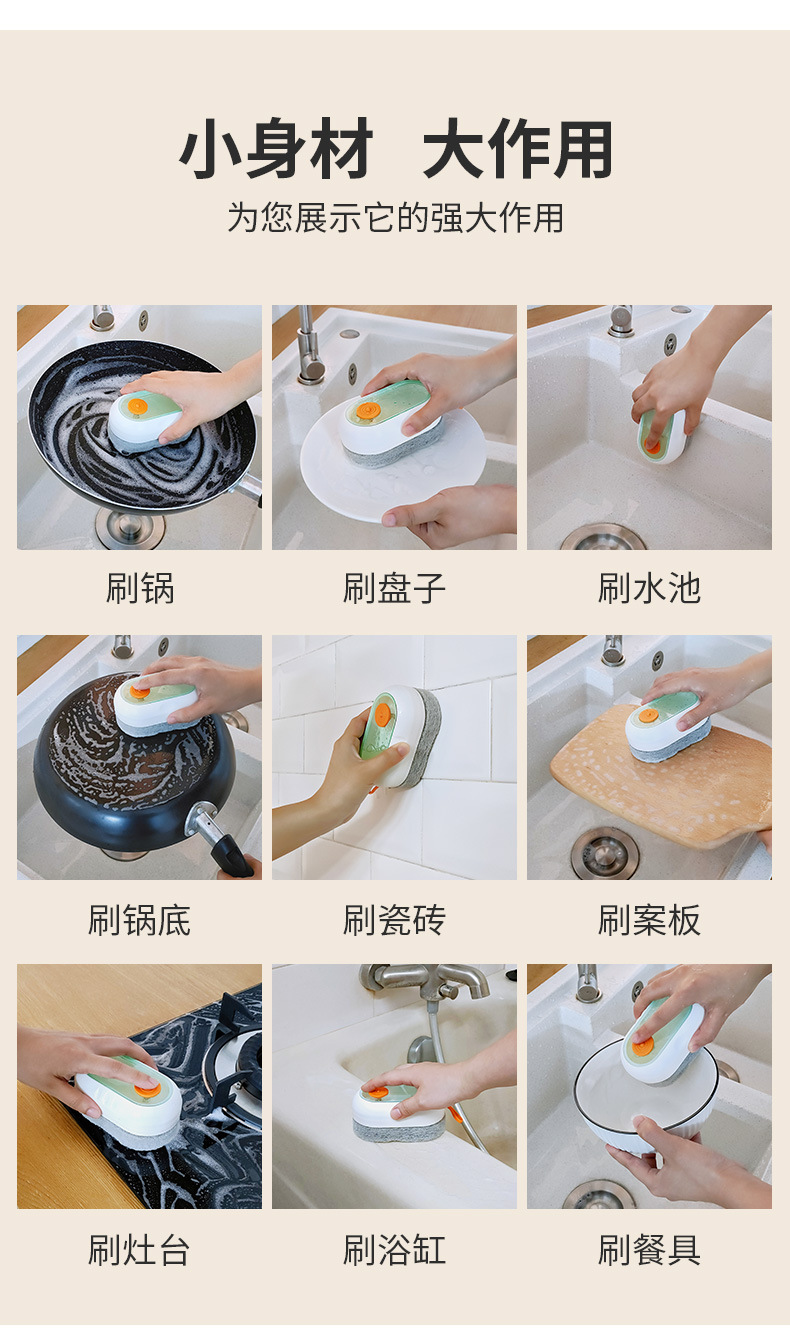 小身材 大作用

为您展示它的强大作用

刷锅

刷盘子

刷水池

刷锅底

刷瓷砖

刷案板

刷灶台

刷浴缸

刷餐具