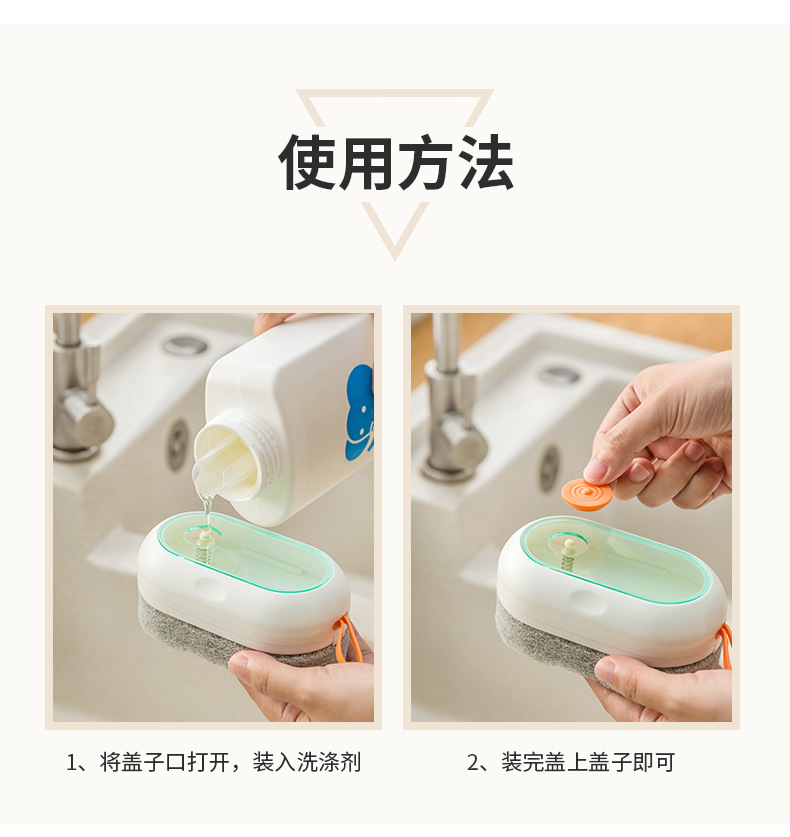 使用方法

1、将盖子口打开，装入洗涤剂

2、装完盖上盖子即可