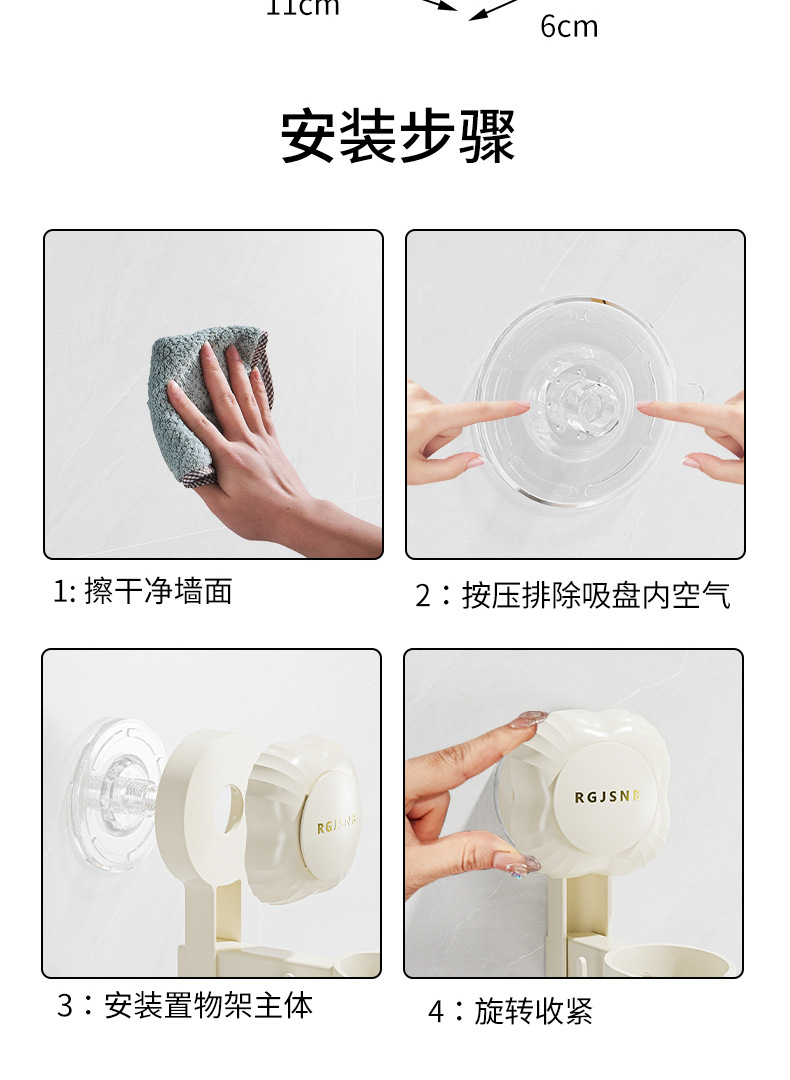 11cm

6cm

安装步骤

1: 擦干净墙面

2：按压排除吸盘内空气

RGJSNB

RGJSNB

3：安装置物架主体

4：旋转收紧